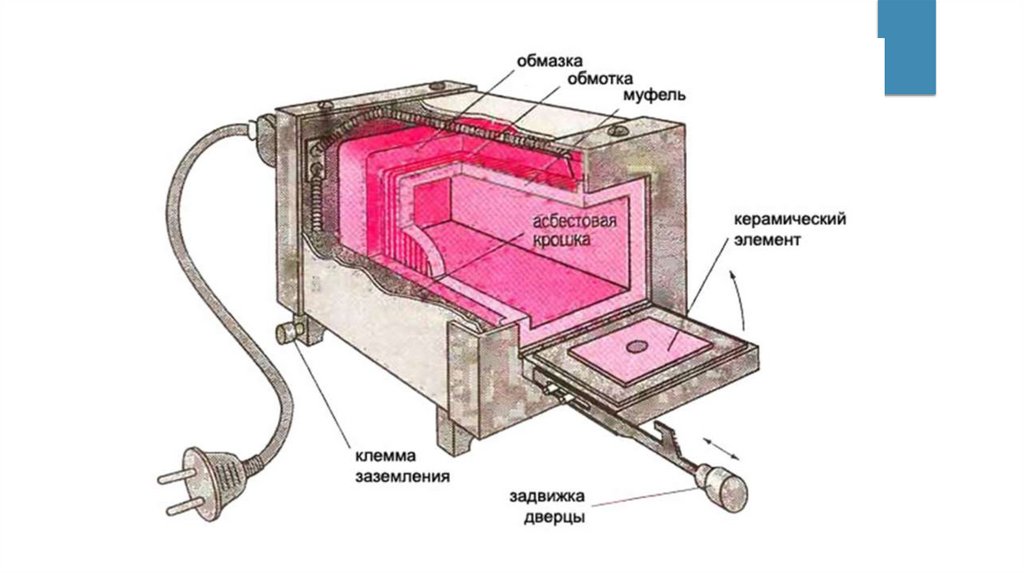 обмазка
обмотка
муфель
асбестовая крошка
керамический элемент
клемма заземления
задвижка дверцы