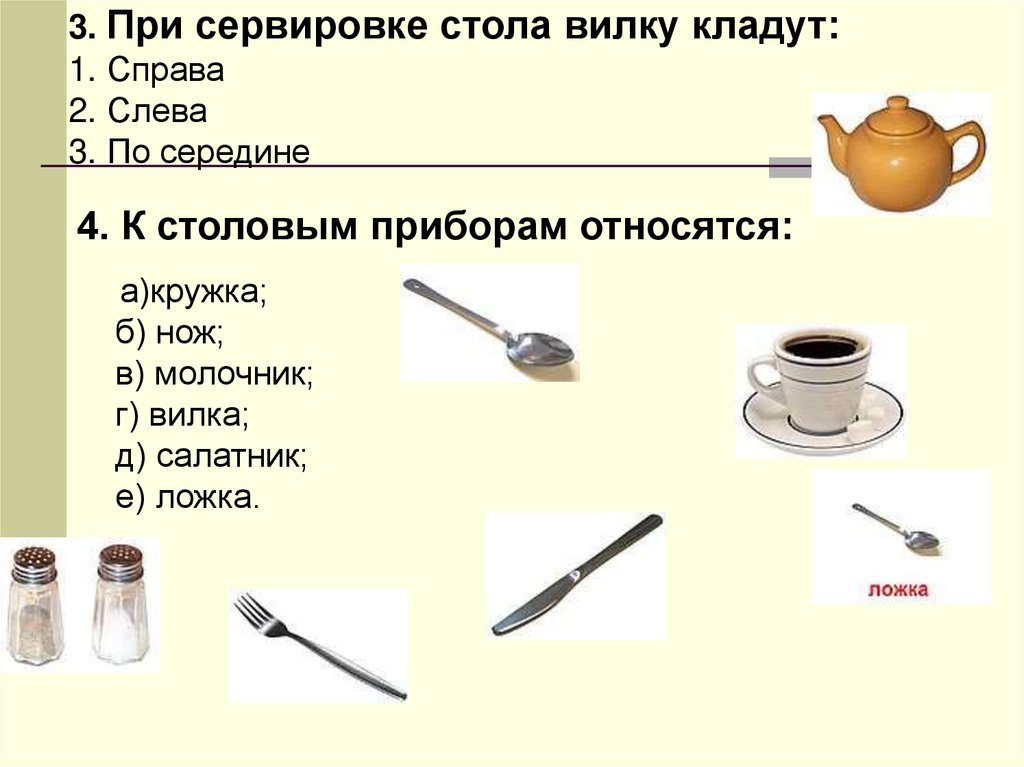 3. При сервировке стола вилку кладут:
1. Справа
2. Слева
3. По середине

4. К столовым приборам относятся:

а)кружка;
б) нож;
в) молочник;
г) вилка;
д) салатник;
е) ложка.

ложка