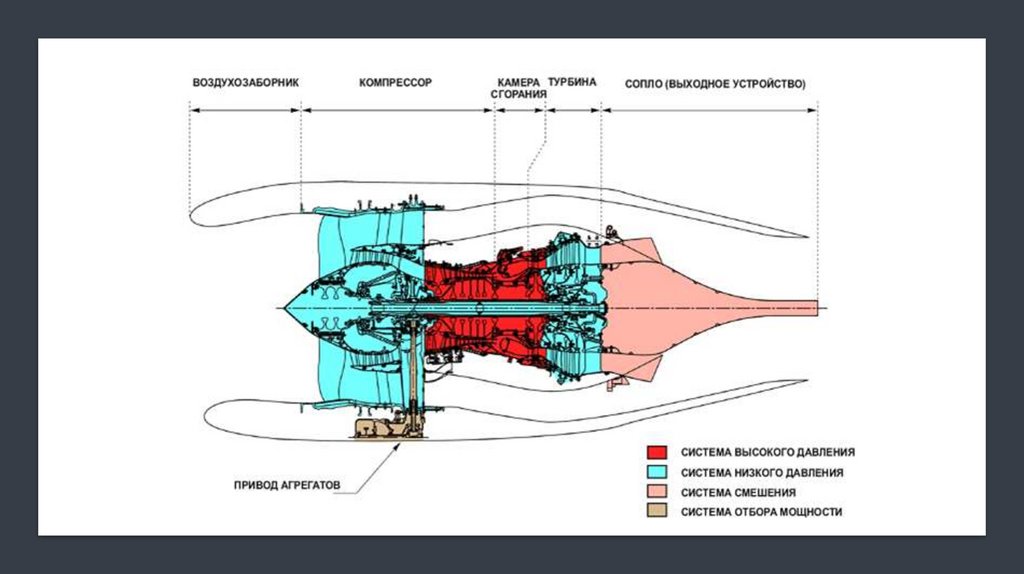 ВОЗДУХОЗАБОРНИК

КОМПРЕССОР

КАМЕРА СГОРАНИЯ

ТУРБИНА

СОПЛО (ВЫХОДНОЕ УСТРОЙСТВО)

ПРИВОД АГРЕГАТОВ

СИСТЕМА ВЫСОКОГО ДАВЛЕНИЯ

СИСТЕМА НИЗКОГО ДАВЛЕНИЯ

СИСТЕМА СМЕШЕНИЯ

СИСТЕМА ОТБОРА МОЩНОСТИ