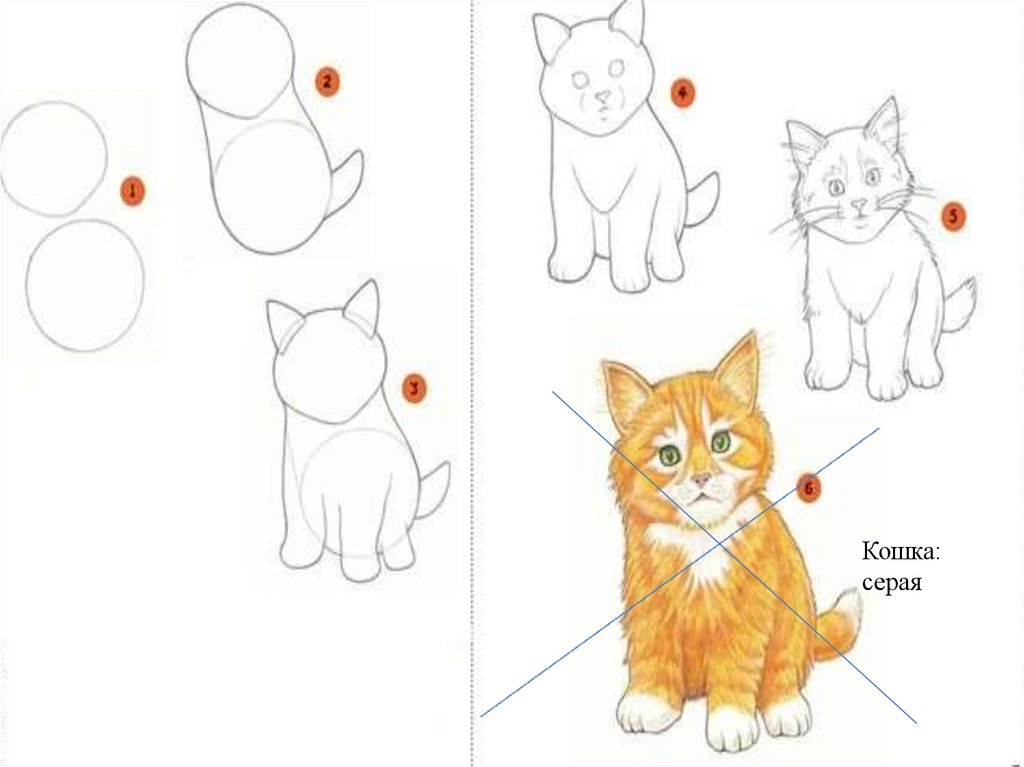 1

2

3

4

5

6

Кошка:
серая