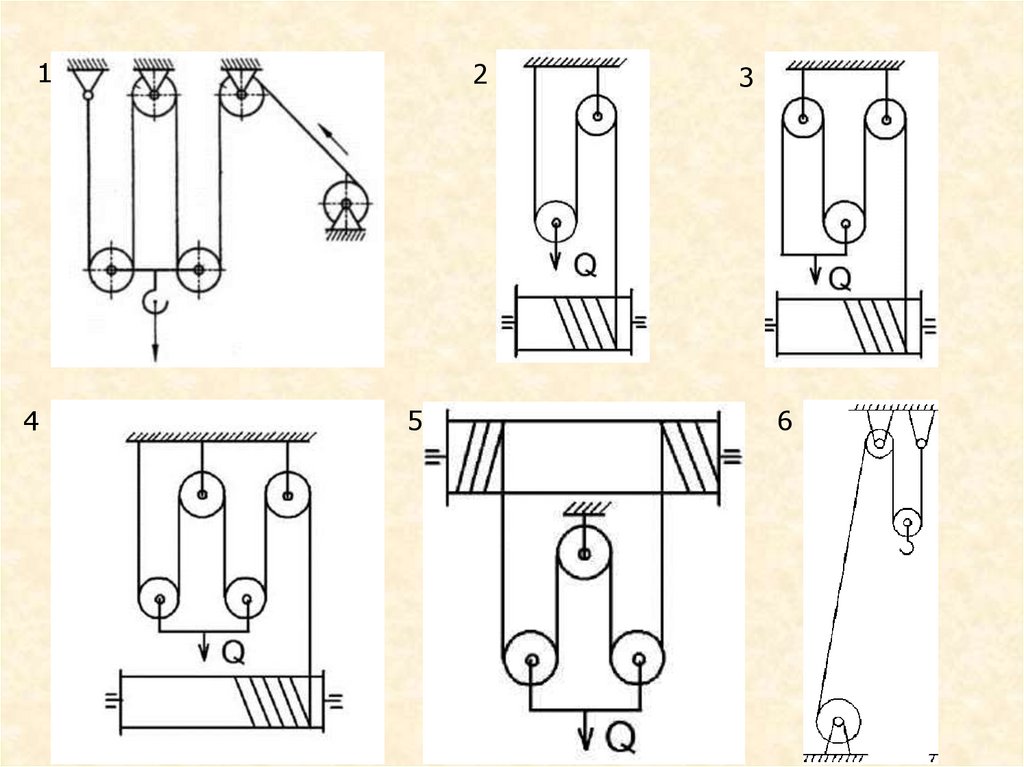 1

2

Q

3

Q

4

Q

5

Q

6