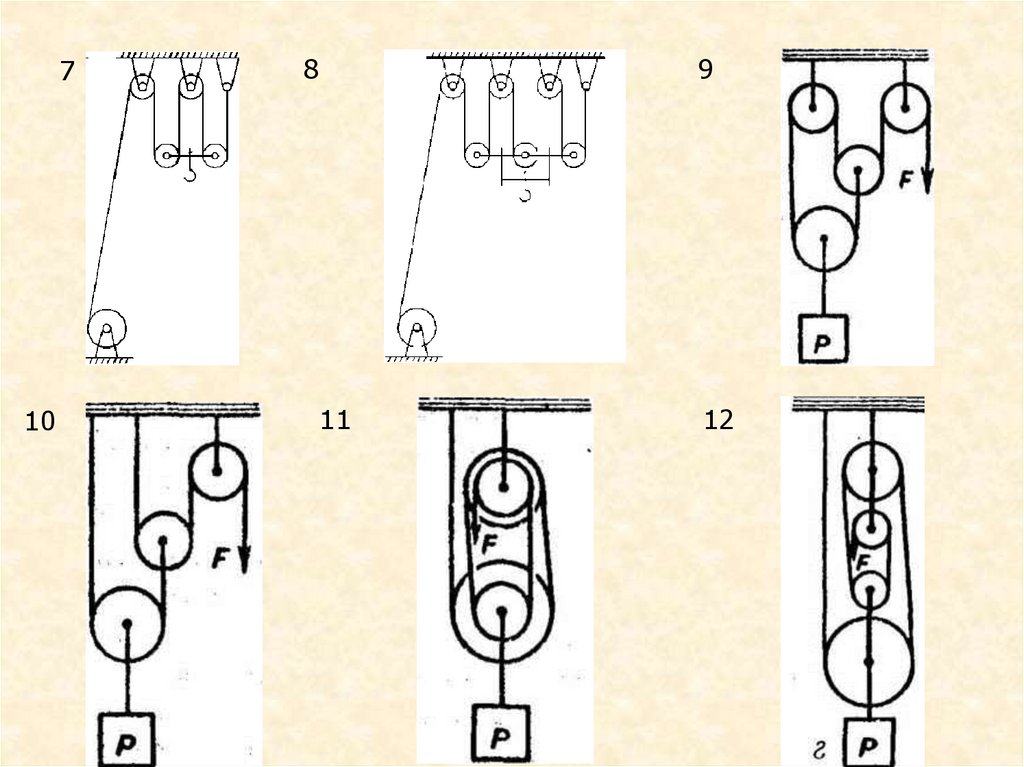 7

8

9

F

P

10

F

P

11

F

P

12

F

г

P