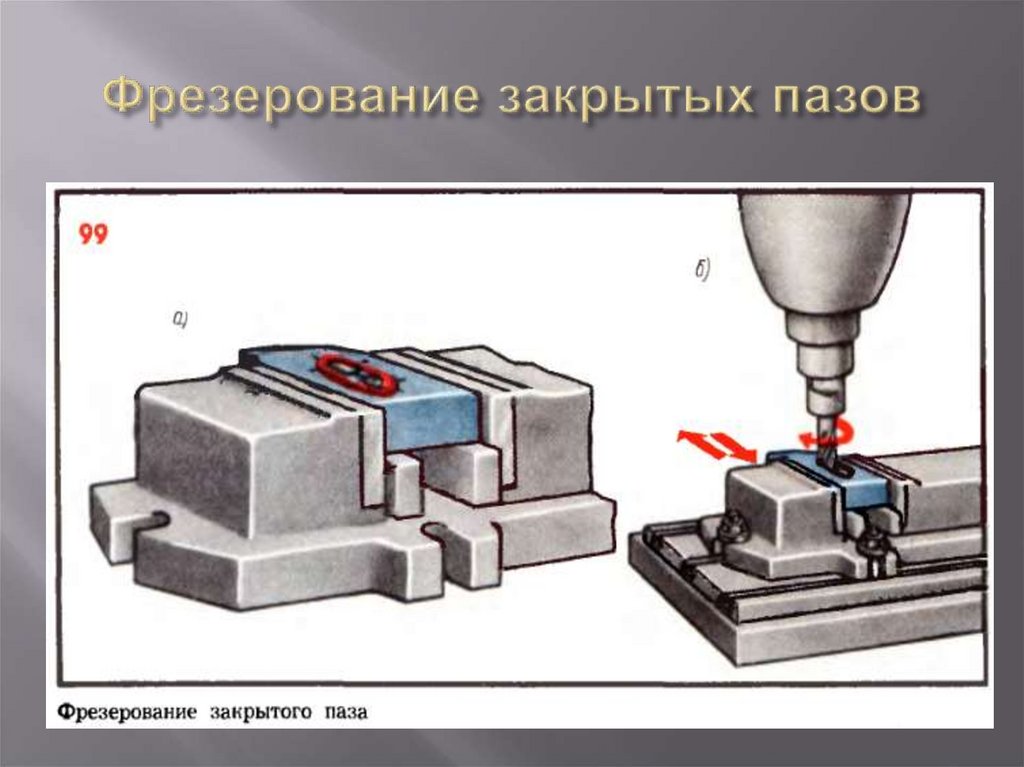 Фрезерование закрытых пазов

99

а)

б)

Фрезерование закрытого паза