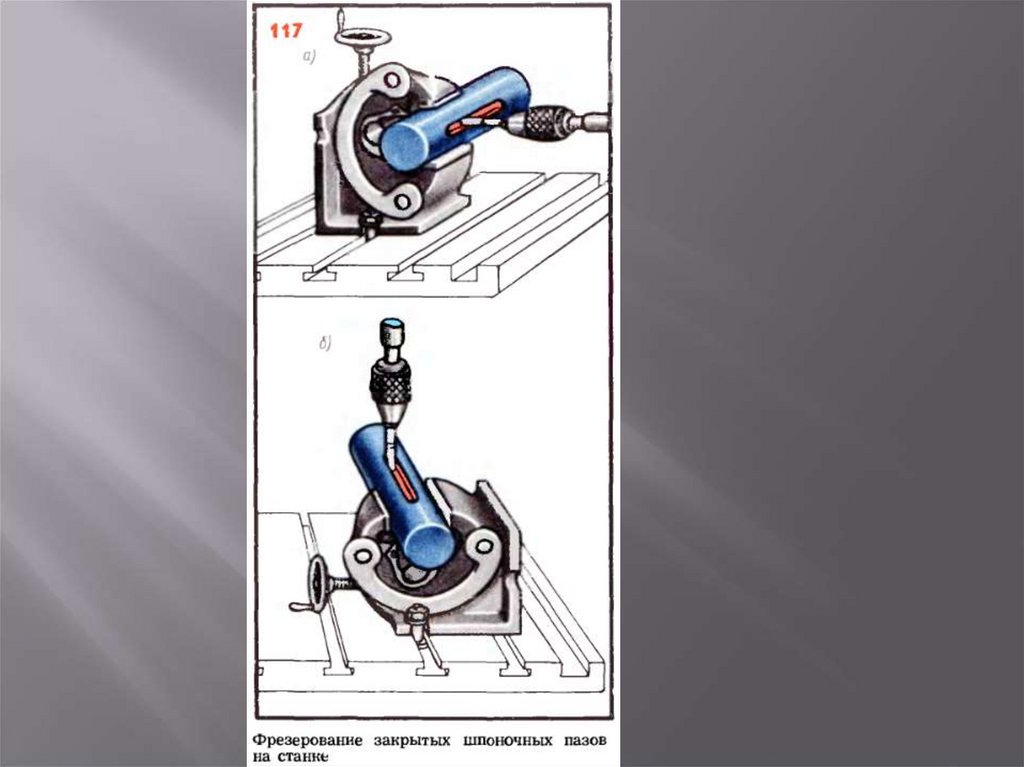 117

а)

б)

Фрезерование закрытых шпоночных пазов на станке