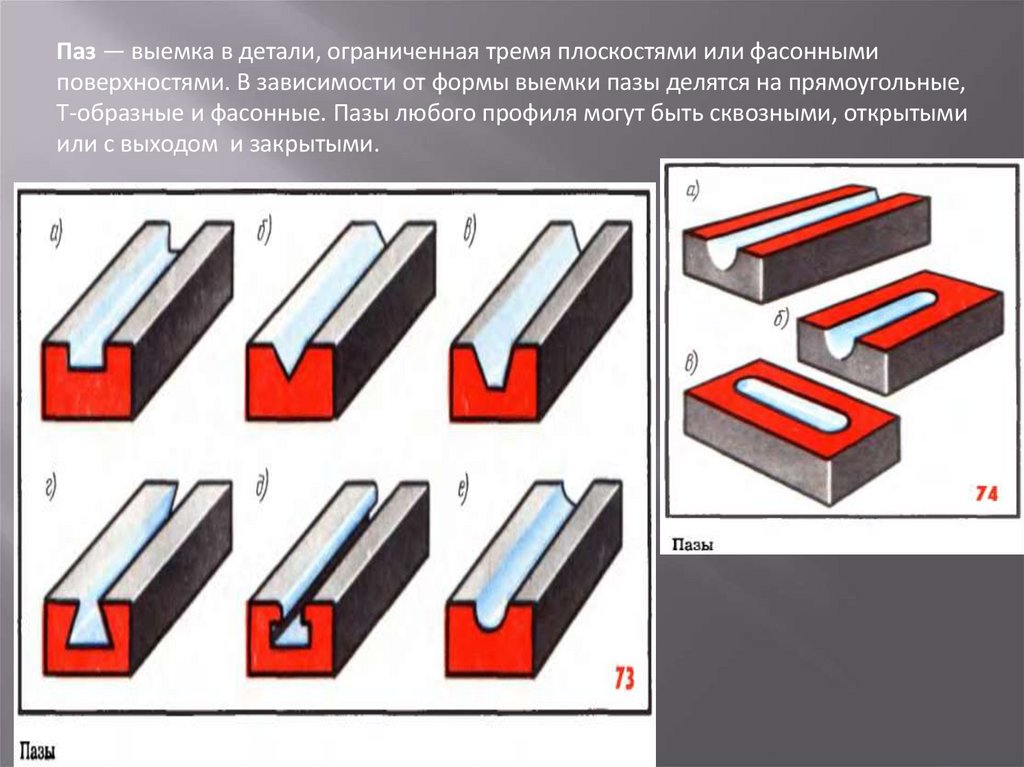 Паз — выемка в детали, ограниченная тремя плоскостями или фасонными поверхностями. В зависимости от формы выемки пазы делятся на прямоугольные, Т-образные и фасонные. Пазы любого профиля могут быть сквозными, открытыми или с выходом и закрытыми.

а) б) в)

г) д) е)

73

Пазы

а)

б)

в)

74

Пазы