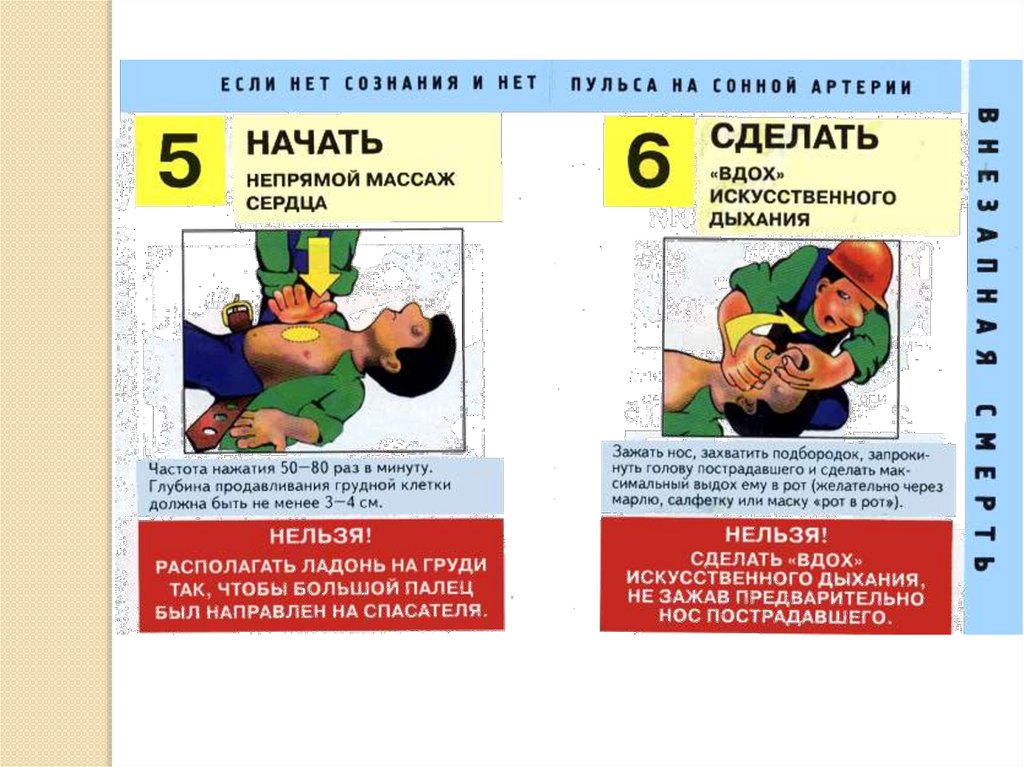 ЕСЛИ НЕТ СОЗНАНИЯ И НЕТ ПУЛЬСА НА СОННОЙ АРТЕРИИ

5 НАЧАТЬ
НЕПРЯМОЙ МАССАЖ СЕРДЦА

Частота нажатия 50—80 раз в минуту. Глубина продавливания грудной клетки должна быть не менее 3—4 см.

НЕЛЬЗЯ!
РАСПОЛАГАТЬ ЛАДОНЬ НА ГРУДИ ТАК, ЧТОБЫ БОЛЬШОЙ ПАЛЕЦ БЫЛ НАПРАВЛЕН НА СПАСАТЕЛЯ.

6 СДЕЛАТЬ
«ВДОХ» ИСКУССТВЕННОГО ДЫХАНИЯ

Зажать нос, захватить подбородок, запрокинуть голову пострадавшего и сделать максимальный выдох ему в рот (желательно через марлю, салфетку или маску «рот в рот»).

НЕЛЬЗЯ!
СДЕЛАТЬ «ВДОХ» ИСКУССТВЕННОГО ДЫХАНИЯ, НЕ ЗАЖАВ ПРЕДВАРИТЕЛЬНО НОС ПОСТРАДАВШЕГО.

ВНЕЗАПНАЯ СМЕРТЬ