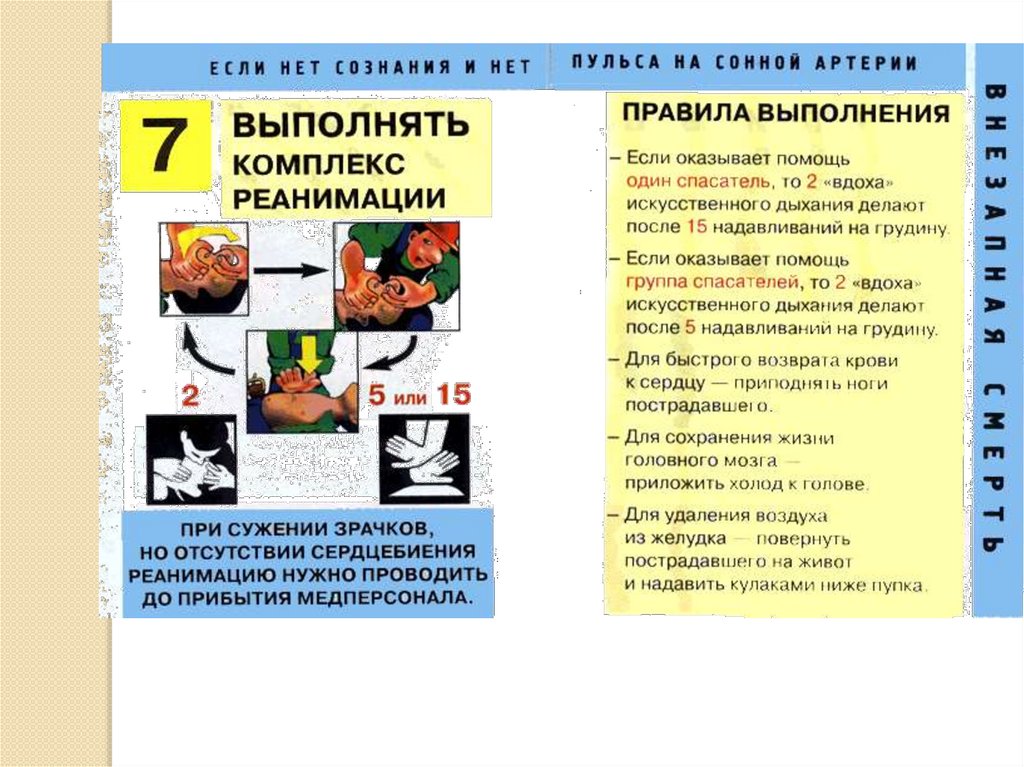 ЕСЛИ НЕТ СОЗНАНИЯ И НЕТ ПУЛЬСА НА СОННОЙ АРТЕРИИ

7 ВЫПОЛНЯТЬ КОМПЛЕКС РЕАНИМАЦИИ

2

5 или 15

ПРИ СУЖЕНИИ ЗРАЧКОВ, НО ОТСУТСТВИИ СЕРДЦЕБИЕНИЯ РЕАНИМАЦИЮ НУЖНО ПРОВОДИТЬ ДО ПРИБЫТИЯ МЕДПЕРСОНАЛА.

ПРАВИЛА ВЫПОЛНЕНИЯ

– Если оказывает помощь один спасатель, то 2 «вдоха» искусственного дыхания делают после 15 надавливаний на грудину.

– Если оказывает помощь группа спасателей, то 2 «вдоха» искусственного дыхания делают после 5 надавливаний на грудину.

– Для быстрого возврата крови к сердцу — приподнять ноги пострадавшего.

– Для сохранения жизни головного мозга — приложить холод к голове.

– Для удаления воздуха из желудка — повернуть пострадавшего на живот и надавить кулаками ниже пупка.

ВНЕЗАПНАЯ СМЕРТЬ