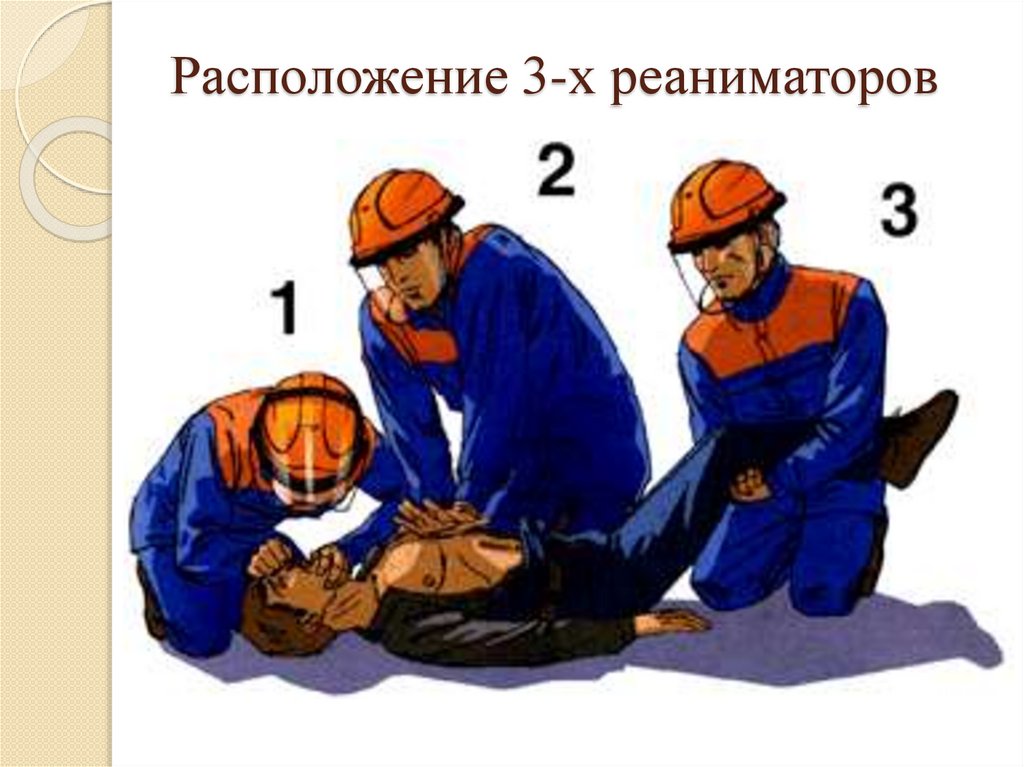 Расположение 3-х реаниматоров

1

2

3