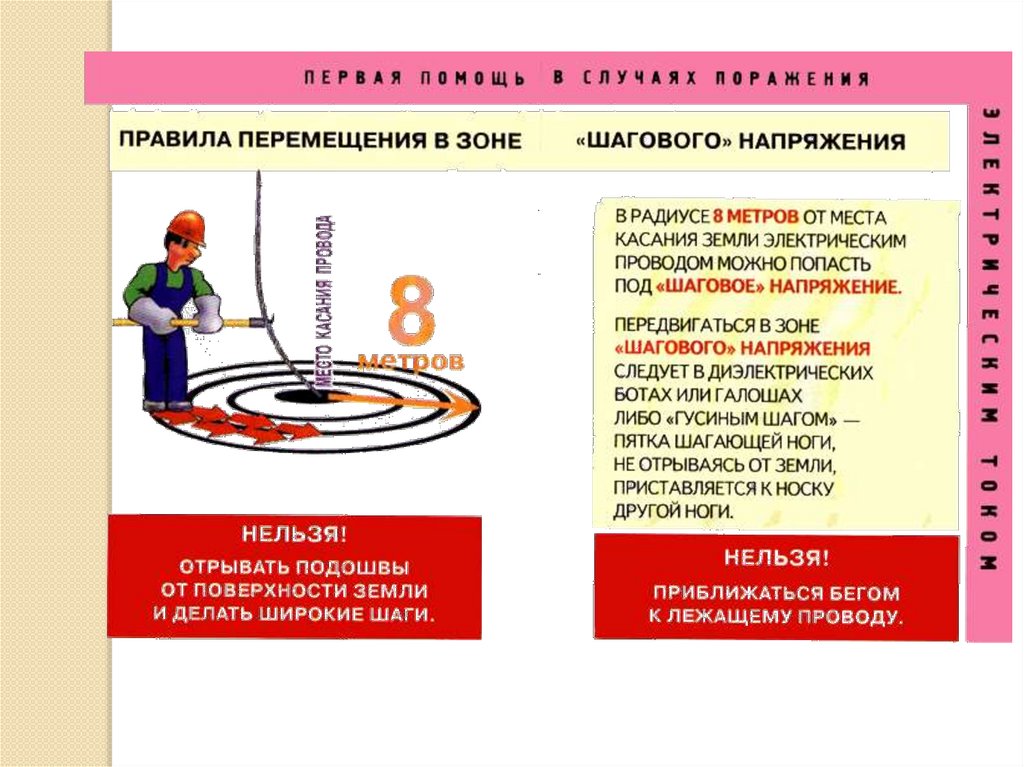 ПЕРВАЯ ПОМОЩЬ В СЛУЧАЯХ ПОРАЖЕНИЯ

ЭЛЕКТРИЧЕСКИМ ТОКОМ

ПРАВИЛА ПЕРЕМЕЩЕНИЯ В ЗОНЕ «ШАГОВОГО» НАПРЯЖЕНИЯ

МЕСТО КАСАНИЯ ПРОВОДА

8 метров

В РАДИУСЕ 8 МЕТРОВ ОТ МЕСТА КАСАНИЯ ЗЕМЛИ ЭЛЕКТРИЧЕСКИМ ПРОВОДОМ МОЖНО ПОПАСТЬ ПОД «ШАГОВОЕ» НАПРЯЖЕНИЕ.

ПЕРЕДВИГАТЬСЯ В ЗОНЕ «ШАГОВОГО» НАПРЯЖЕНИЯ СЛЕДУЕТ В ДИЭЛЕКТРИЧЕСКИХ БОТАХ ИЛИ ГАЛОШАХ ЛИБО «ГУСИНЫМ ШАГОМ» — ПЯТКА ШАГАЮЩЕЙ НОГИ, НЕ ОТРЫВАЯСЬ ОТ ЗЕМЛИ, ПРИСТАВЛЯЕТСЯ К НОСКУ ДРУГОЙ НОГИ.

НЕЛЬЗЯ!
ОТРЫВАТЬ ПОДОШВЫ ОТ ПОВЕРХНОСТИ ЗЕМЛИ И ДЕЛАТЬ ШИРОКИЕ ШАГИ.

НЕЛЬЗЯ!
ПРИБЛИЖАТЬСЯ БЕГОМ К ЛЕЖАЩЕМУ ПРОВОДУ.