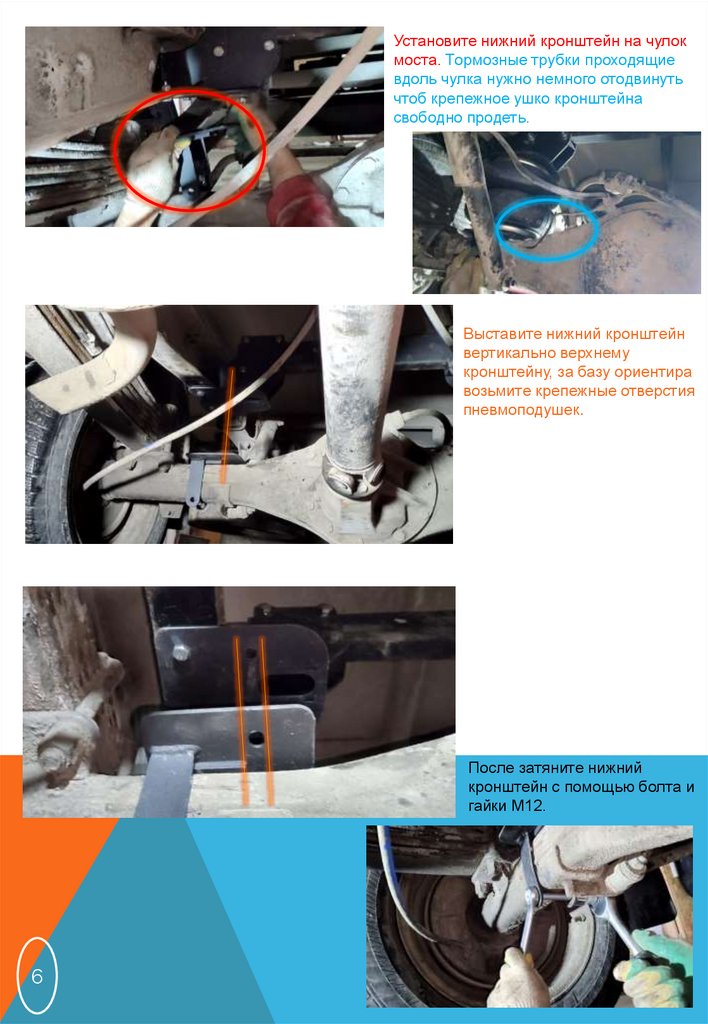 Установите нижний кронштейн на чулок моста. Тормозные трубки проходящие вдоль чулка нужно немного отодвинуть чтоб крепежное ушко кронштейна свободно продеть.

Выставите нижний кронштейн вертикально верхнему кронштейну, за базу ориентира возьмите крепежные отверстия пневмоподушек.

После затяните нижний кронштейн с помощью болта и гайки М12.

6