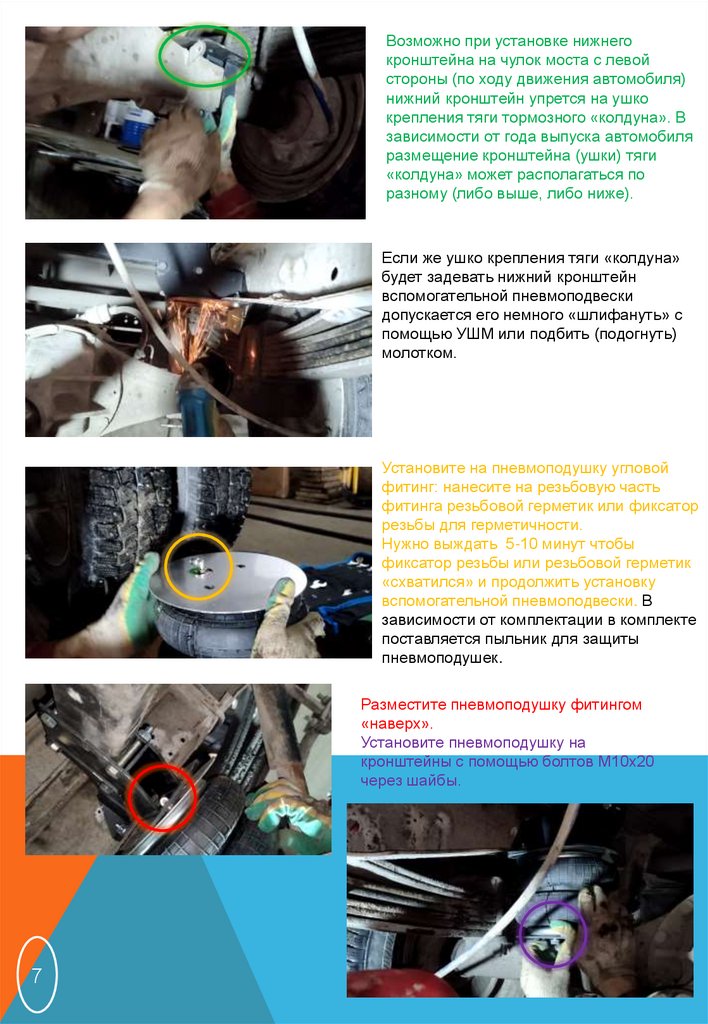 Возможно при установке нижнего кронштейна на чулок моста с левой стороны (по ходу движения автомобиля) нижний кронштейн упрется на ушко крепления тяги тормозного «колдуна». В зависимости от года выпуска автомобиля размещение кронштейна (ушки) тяги «колдуна» может располагаться по разному (либо выше, либо ниже).

Если же ушко крепления тяги «колдуна» будет задевать нижний кронштейн вспомогательной пневмоподвески допускается его немного «шлифануть» с помощью УШМ или подбить (подогнуть) молотком.

Установите на пневмоподушку угловой фитинг: нанесите на резьбовую часть фитинга резьбовой герметик или фиксатор резьбы для герметичности.
Нужно выждать 5-10 минут чтобы фиксатор резьбы или резьбовой герметик «схватился» и продолжить установку вспомогательной пневмоподвески. В зависимости от комплектации в комплекте поставляется пыльник для защиты пневмоподушек.

Разместите пневмоподушку фитингом «наверх».
Установите пневмоподушку на кронштейны с помощью болтов М10х20 через шайбы.

7