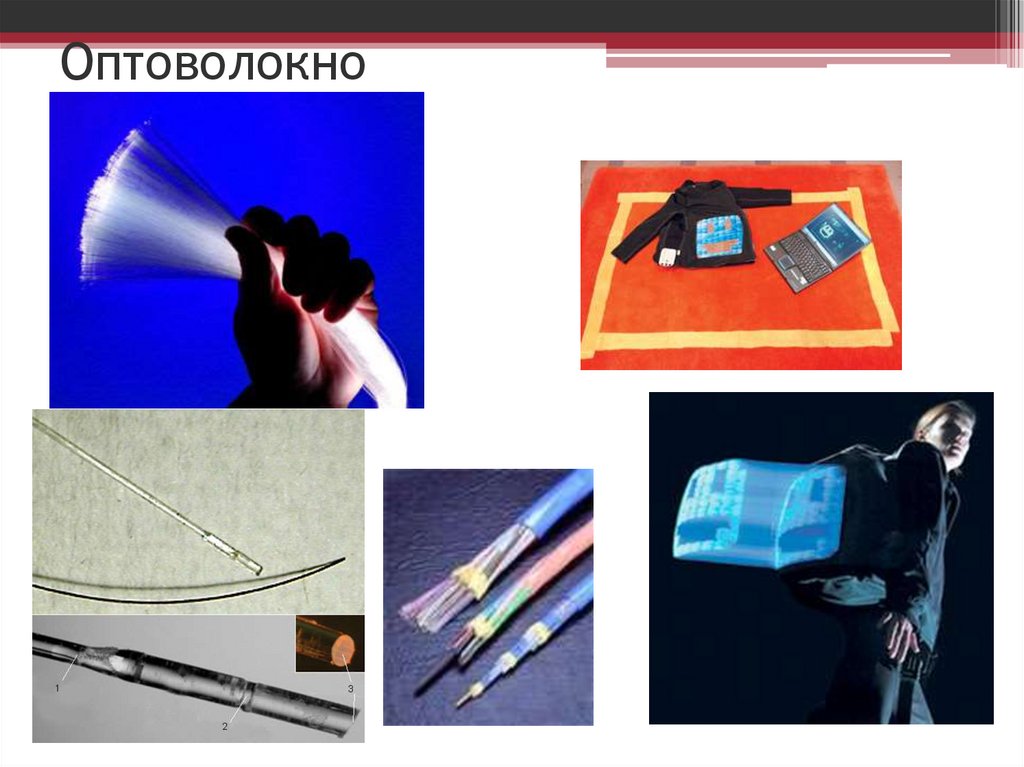 Оптоволокно

1

2

3