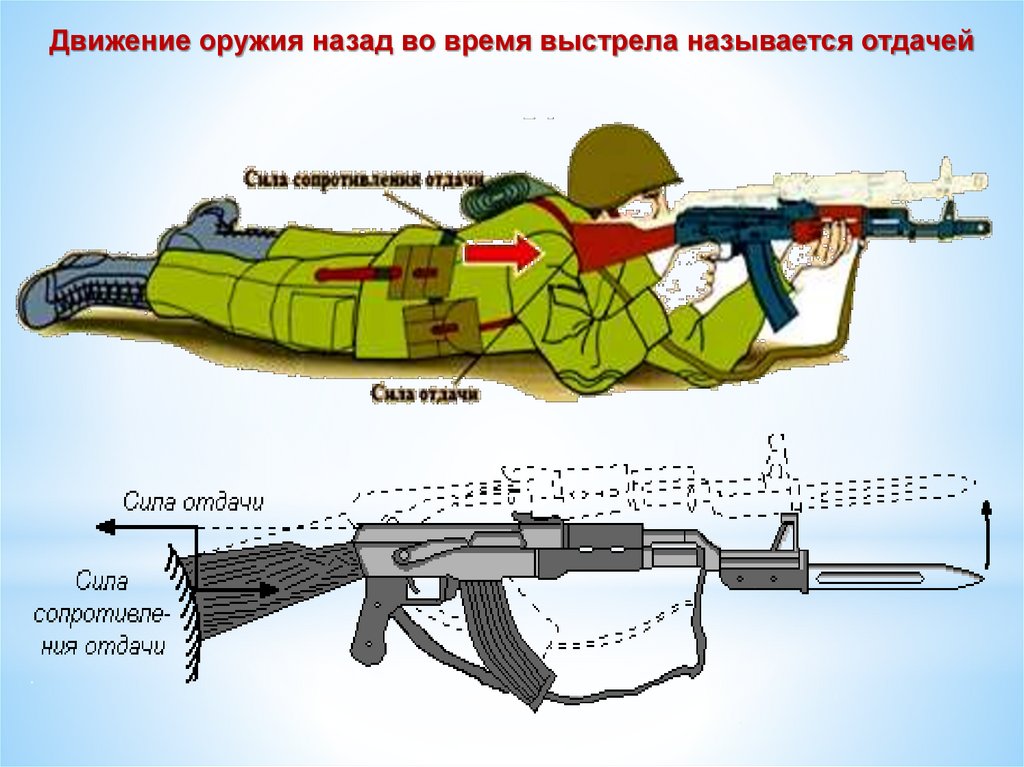 Движение оружия назад во время выстрела называется отдачей

Сила сопротивления отдачи

Сила отдачи

Сила отдачи

Сила сопротивления отдачи