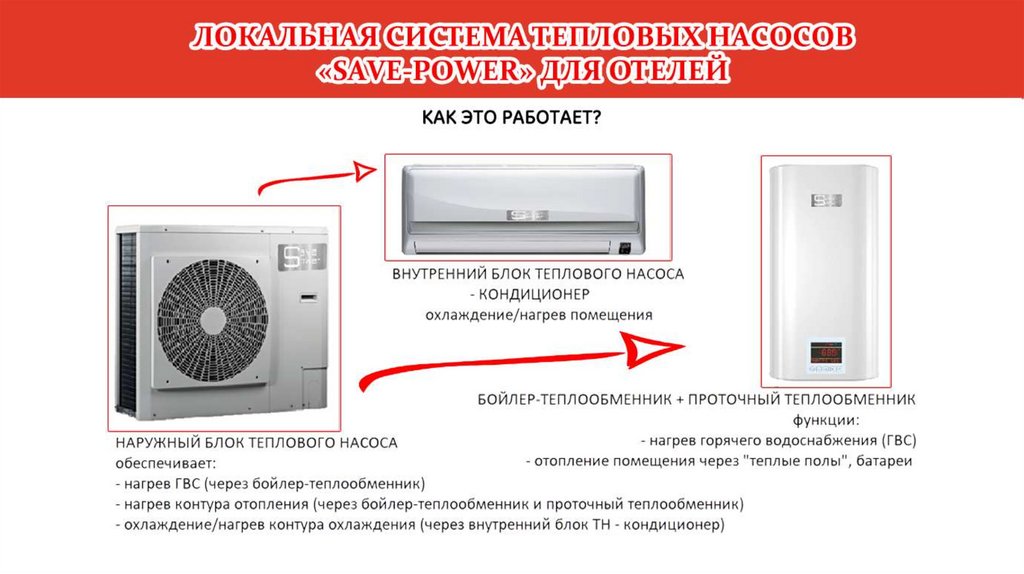 ЛОКАЛЬНАЯ СИСТЕМА ТЕПЛОВЫХ НАСОСОВ «SAVE-POWER» ДЛЯ ОТЕЛЕЙ

КАК ЭТО РАБОТАЕТ?

ВНУТРЕННИЙ БЛОК ТЕПЛОВОГО НАСОСА
- КОНДИЦИОНЕР
охлаждение/нагрев помещения

БОЙЛЕР-ТЕПЛООБМЕННИК + ПРОТОЧНЫЙ ТЕПЛООБМЕННИК
функции:
- нагрев горячего водоснабжения (ГВС)
- отопление помещения через "теплые полы", батареи

НАРУЖНЫЙ БЛОК ТЕПЛОВОГО НАСОСА
обеспечивает:
- нагрев ГВС (через бойлер-теплообменник)
- нагрев контура отопления (через бойлер-теплообменник и проточный теплообменник)
- охлаждение/нагрев контура охлаждения (через внутренний блок ТН - кондиционер)