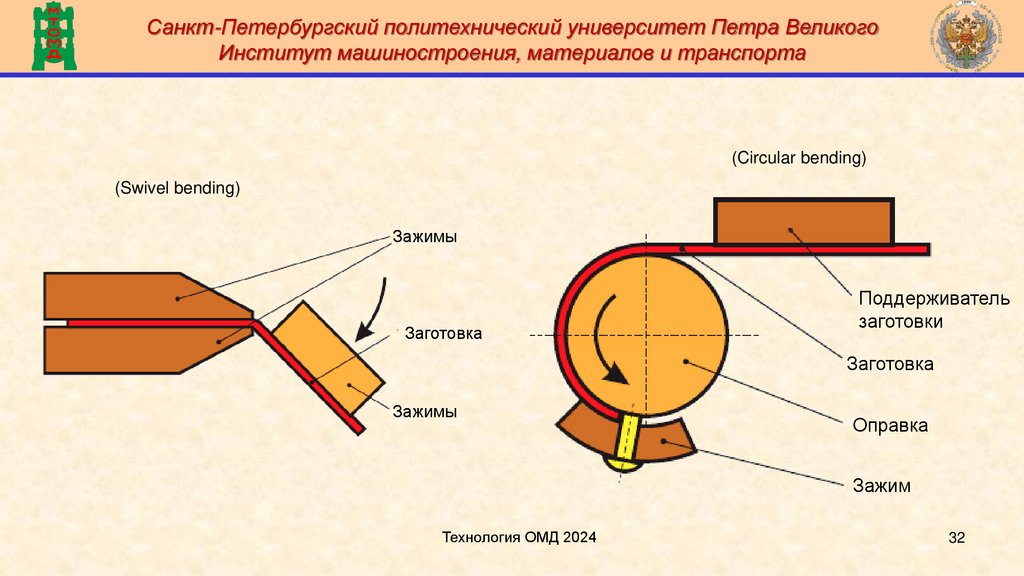 Санкт-Петербургский политехнический университет Петра Великого
Институт машиностроения, материалов и транспорта

(Swivel bending)

Зажимы

Заготовка

Зажимы

(Circular bending)

Поддерживатель заготовки

Заготовка

Оправка

Зажим

Технология ОМД 2024

32