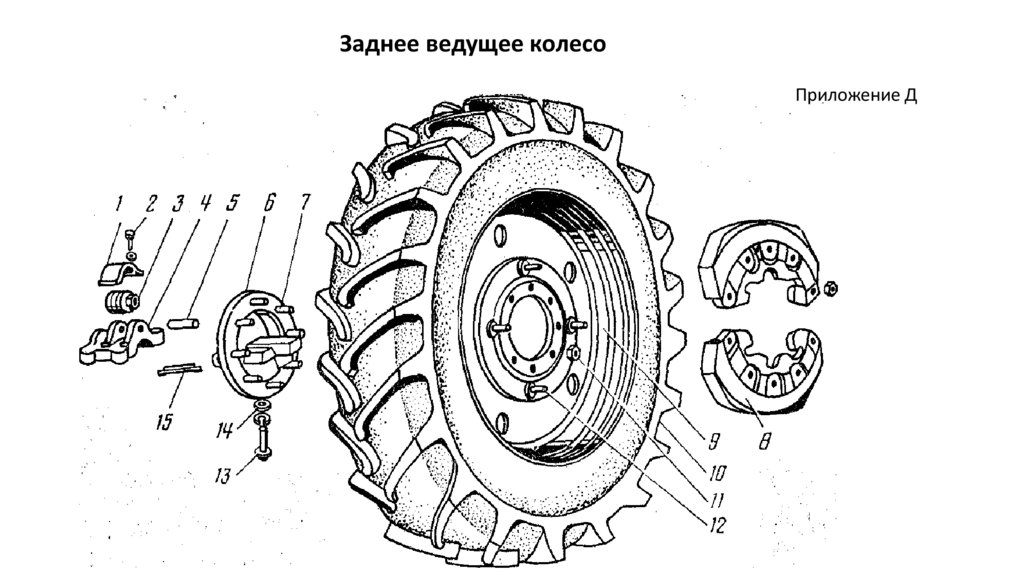 Заднее ведущее колесо

Приложение Д

1 2 3 4 5 6 7

15

14

13

9

10

11

12

8