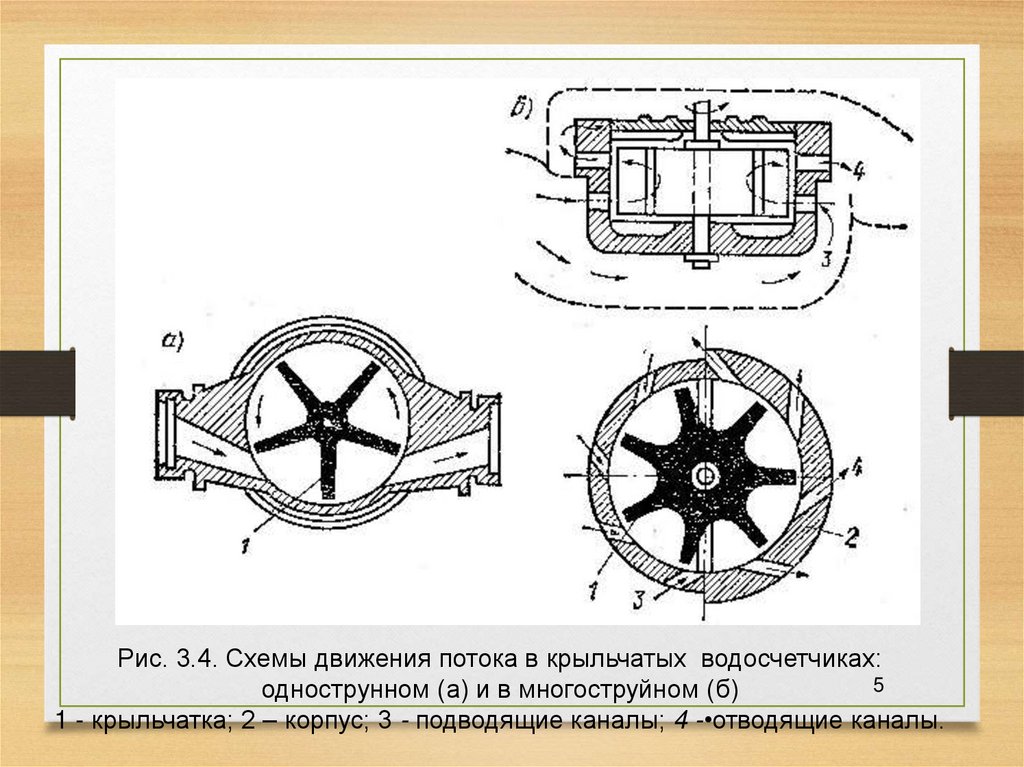 б)

4

3

а)

1

4

2

1

3

Рис. 3.4. Схемы движения потока в крыльчатых водосчетчиках: однострунном (а) и в многоструйном (б)

5

1 - крыльчатка; 2 – корпус; 3 - подводящие каналы; 4 -•отводящие каналы.