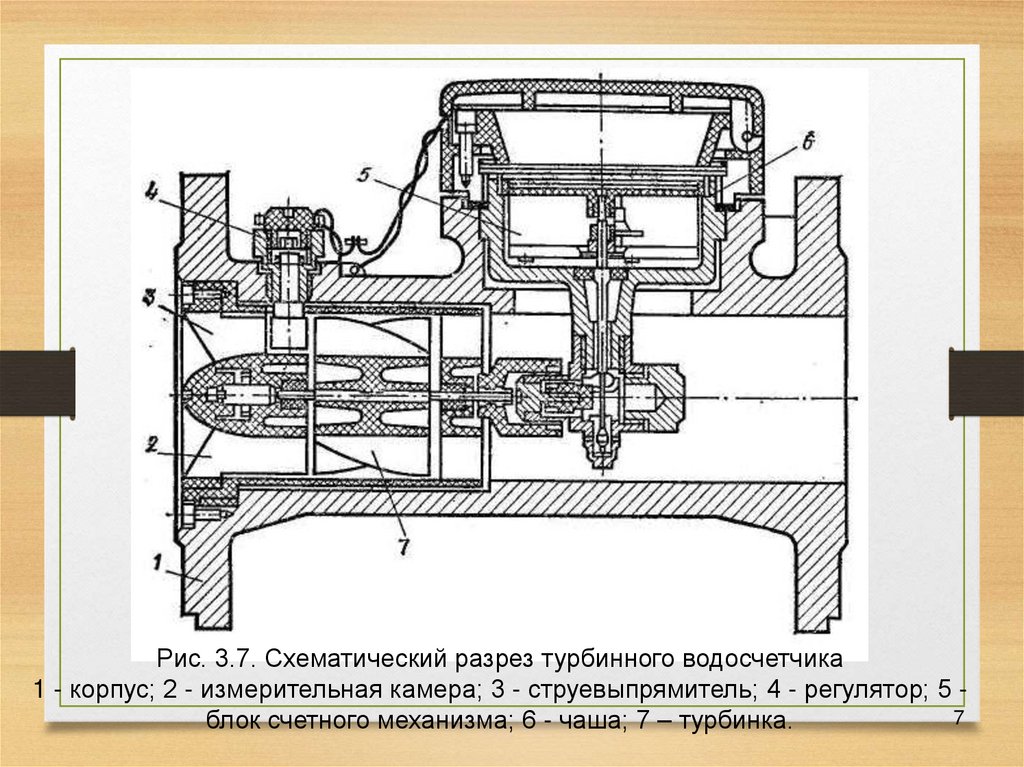 4
5
6
3
2
7
1

Рис. 3.7. Схематический разрез турбинного водосчетчика
1 - корпус; 2 - измерительная камера; 3 - струевыпрямитель; 4 - регулятор; 5 - блок счетного механизма; 6 - чаша; 7 – турбинка.

7