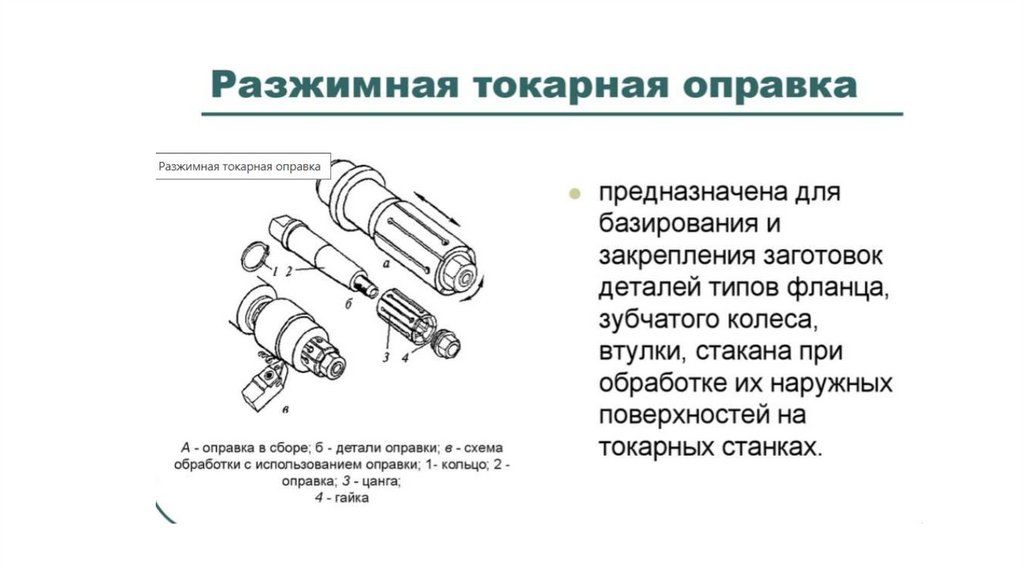 Разжимная токарная оправка

Разжимная токарная оправка

1 2 а б 3 4 в

А - оправка в сборе; б - детали оправки; в - схема обработки с использованием оправки; 1- кольцо; 2 - оправка; 3 - цанга; 4 - гайка

предназначена для базирования и закрепления заготовок деталей типов фланца, зубчатого колеса, втулки, стакана при обработке их наружных поверхностей на токарных станках.