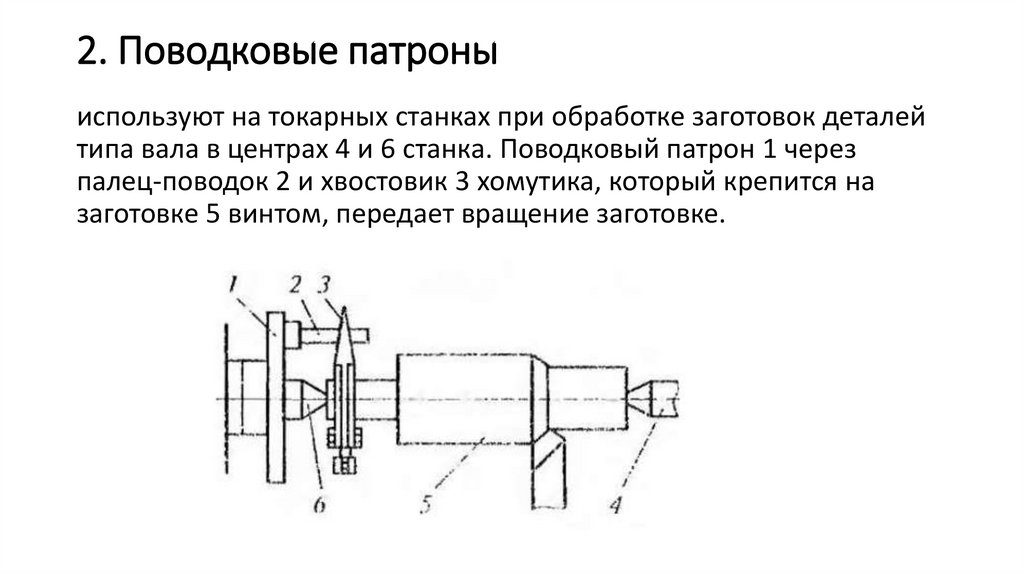 2. Поводковые патроны

используют на токарных станках при обработке заготовок деталей типа вала в центрах 4 и 6 станка. Поводковый патрон 1 через палец-поводок 2 и хвостовик 3 хомутика, который крепится на заготовке 5 винтом, передает вращение заготовке.

1
2
3
6
5
4