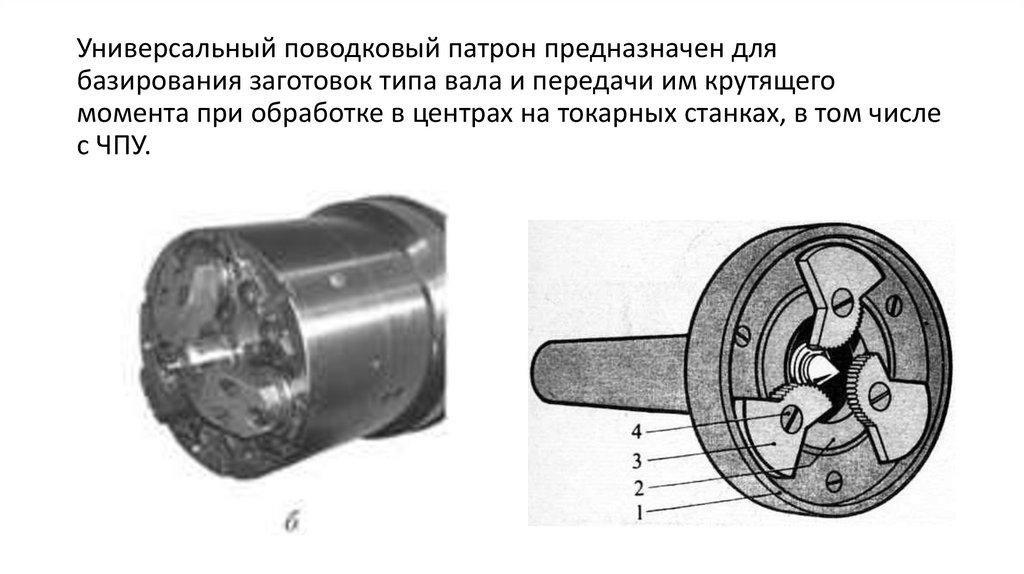 Универсальный поводковый патрон предназначен для базирования заготовок типа вала и передачи им крутящего момента при обработке в центрах на токарных станках, в том числе с ЧПУ.

б

4
3
2
1