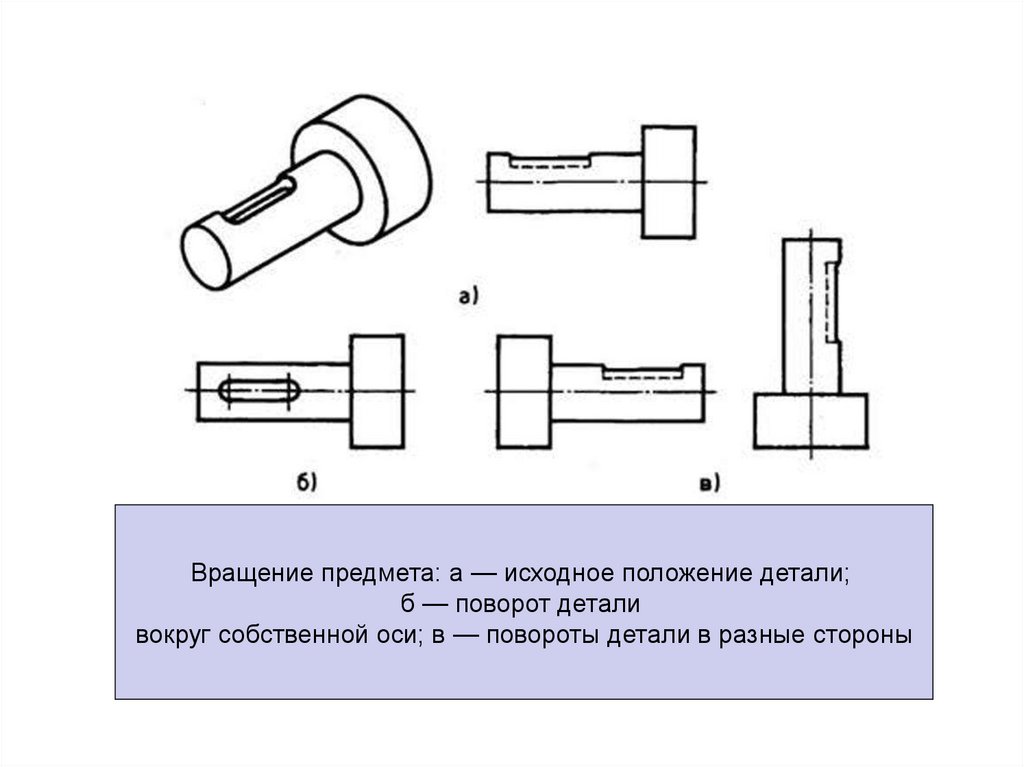 а)

б)

в)

Вращение предмета: а — исходное положение детали;
б — поворот детали
вокруг собственной оси; в — повороты детали в разные стороны