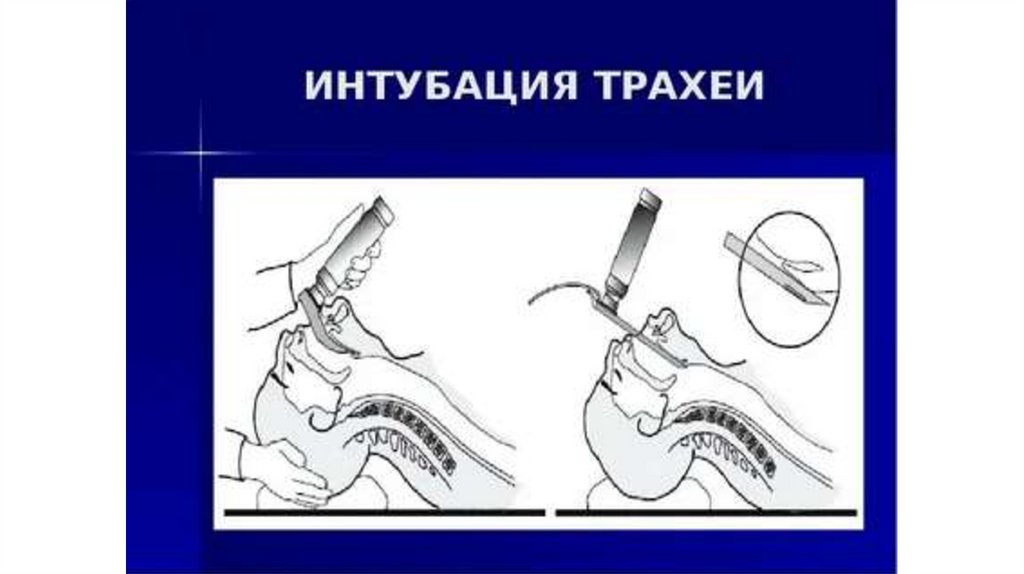 ИНТУБАЦИЯ ТРАХЕИ