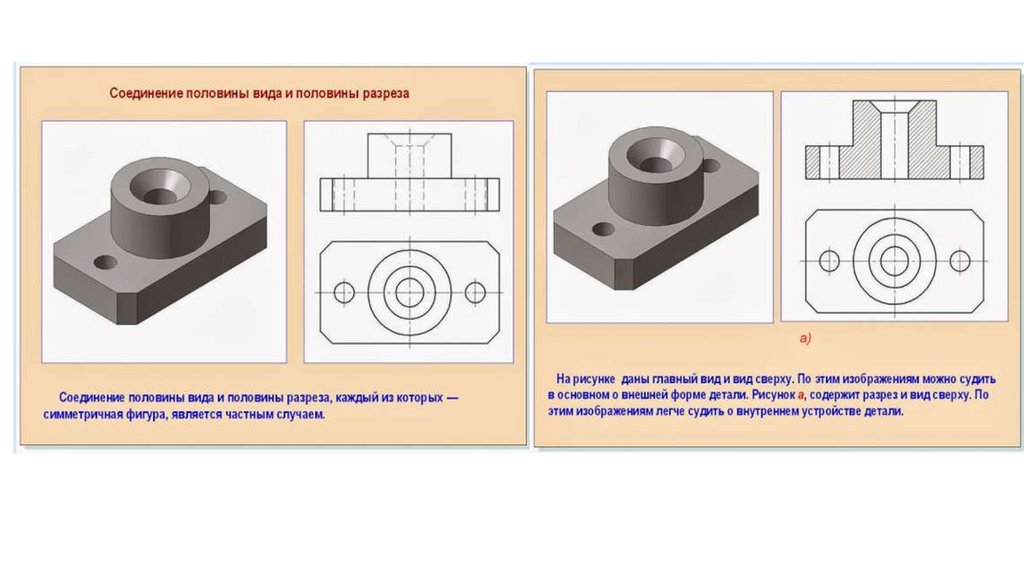 Соединение половины вида и половины разреза

Соединение половины вида и половины разреза, каждый из которых — симметричная фигура, является частным случаем.

а)

На рисунке даны главный вид и вид сверху. По этим изображениям можно судить в основном о внешней форме детали. Рисунок а, содержит разрез и вид сверху. По этим изображениям легче судить о внутреннем устройстве детали.