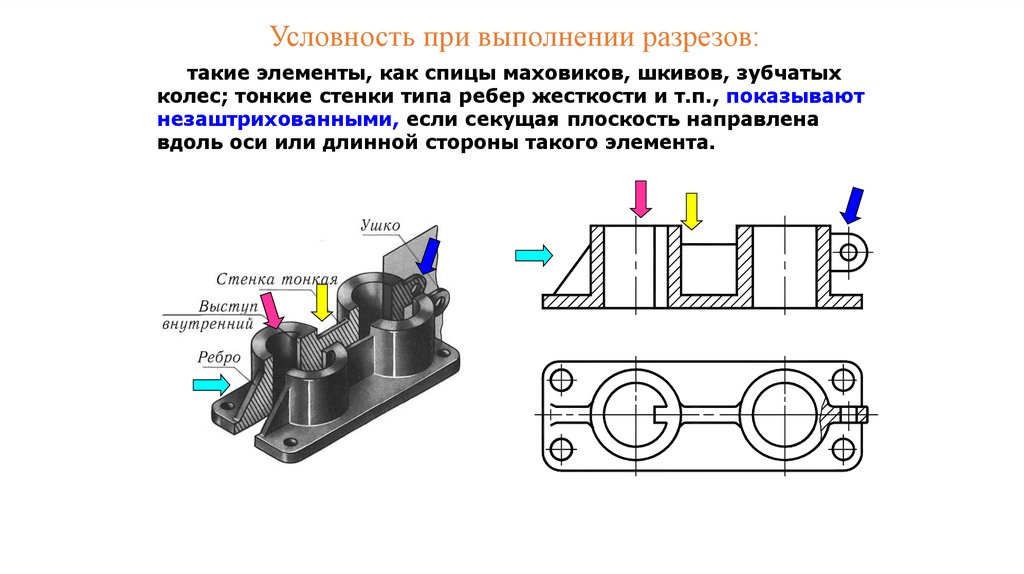 Условность при выполнении разрезов:

такие элементы, как спицы маховиков, шкивов, зубчатых колес; тонкие стенки типа ребер жесткости и т.п., показывают незаштрихованными, если секущая плоскость направлена вдоль оси или длинной стороны такого элемента.

Ушко

Стенка тонкая

Выступ внутренний

Ребро