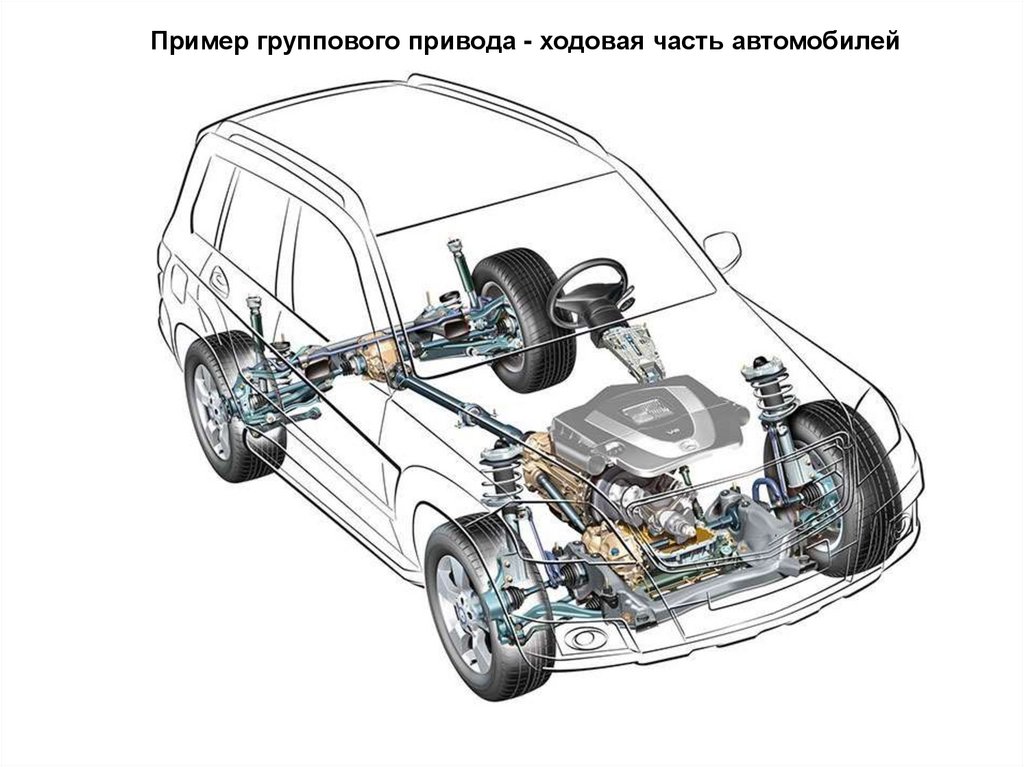 Пример группового привода - ходовая часть автомобилей