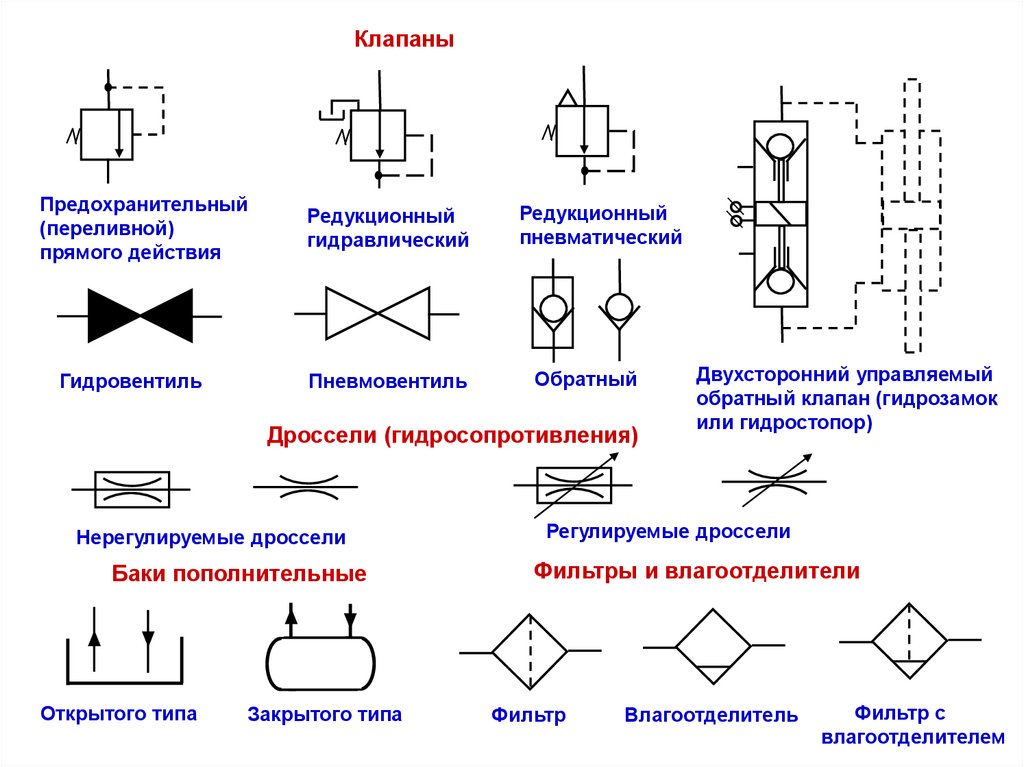 Клапаны

Предохранительный (переливной) прямого действия

Редукционный гидравлический

Редукционный пневматический

Гидровентиль

Пневмовентиль

Обратный

Двухсторонний управляемый обратный клапан (гидрозамок или гидростопор)

Дроссели (гидросопротивления)

Нерегулируемые дроссели

Регулируемые дроссели

Баки пополнительные

Фильтры и влагоотделители

Открытого типа

Закрытого типа

Фильтр

Влагоотделитель

Фильтр с влагоотделителем