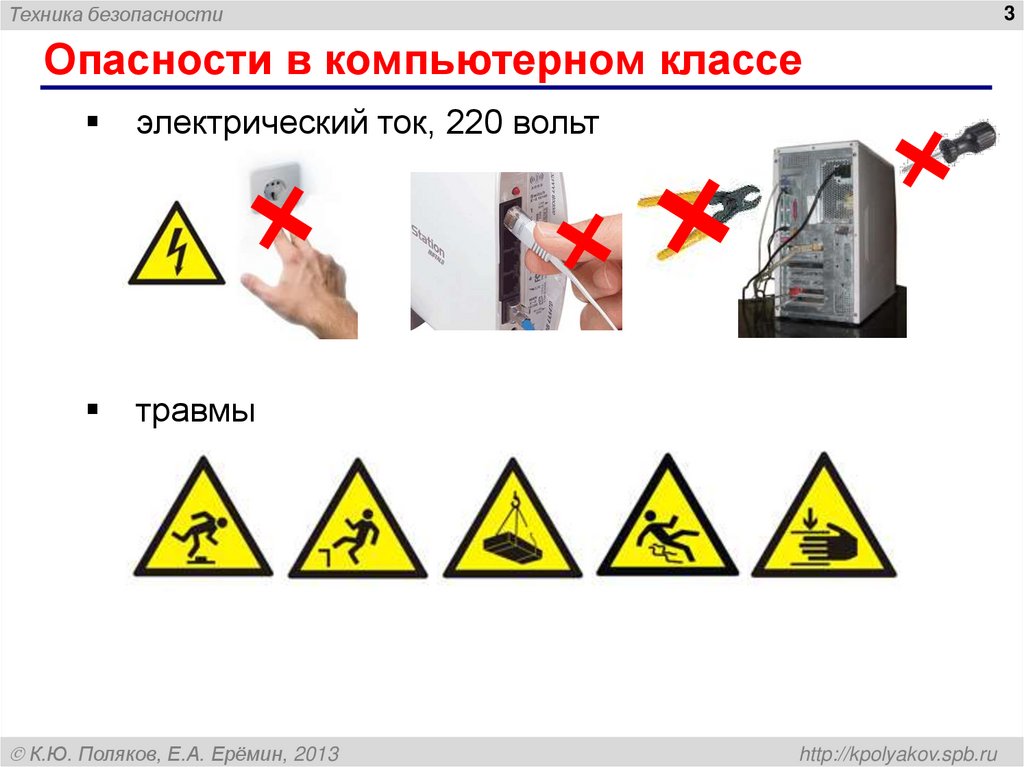 Техника безопасности

3

Опасности в компьютерном классе

▪ электрический ток, 220 вольт

Station

▪ травмы

© К.Ю. Поляков, Е.А. Ерёмин, 2013

http://kpolyakov.spb.ru