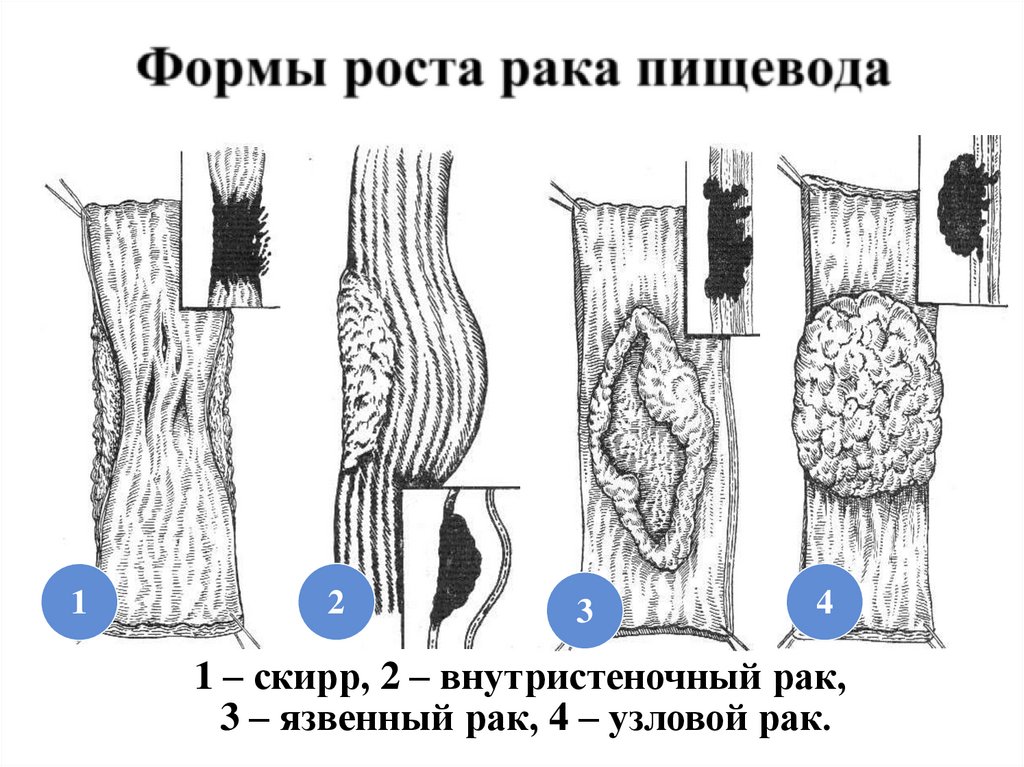 Формы роста рака пищевода

1

2

3

4

1 – скирр, 2 – внутристеночный рак,
3 – язвенный рак, 4 – узловой рак.