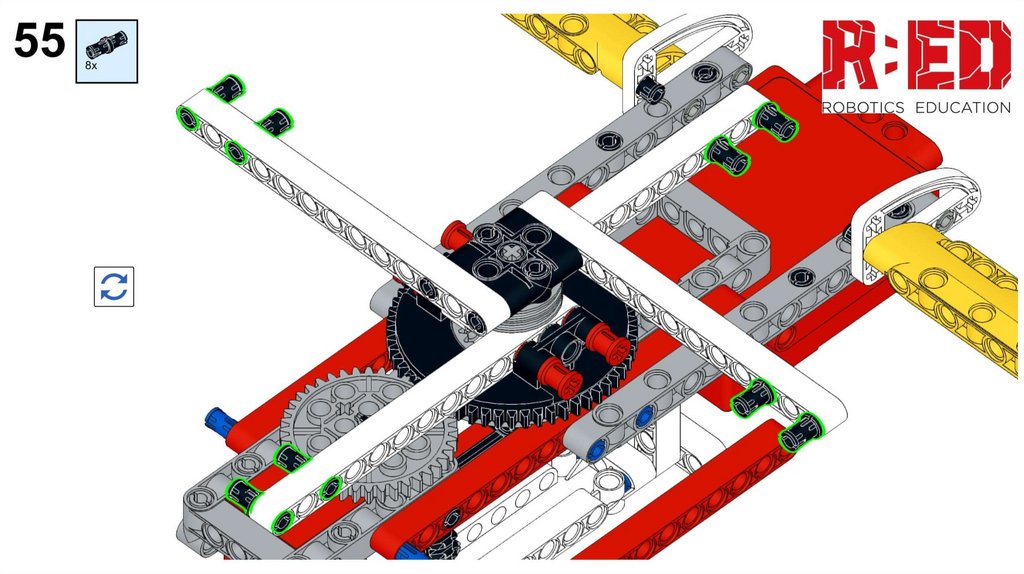 55

8x

R:ED
ROBOTICS EDUCATION