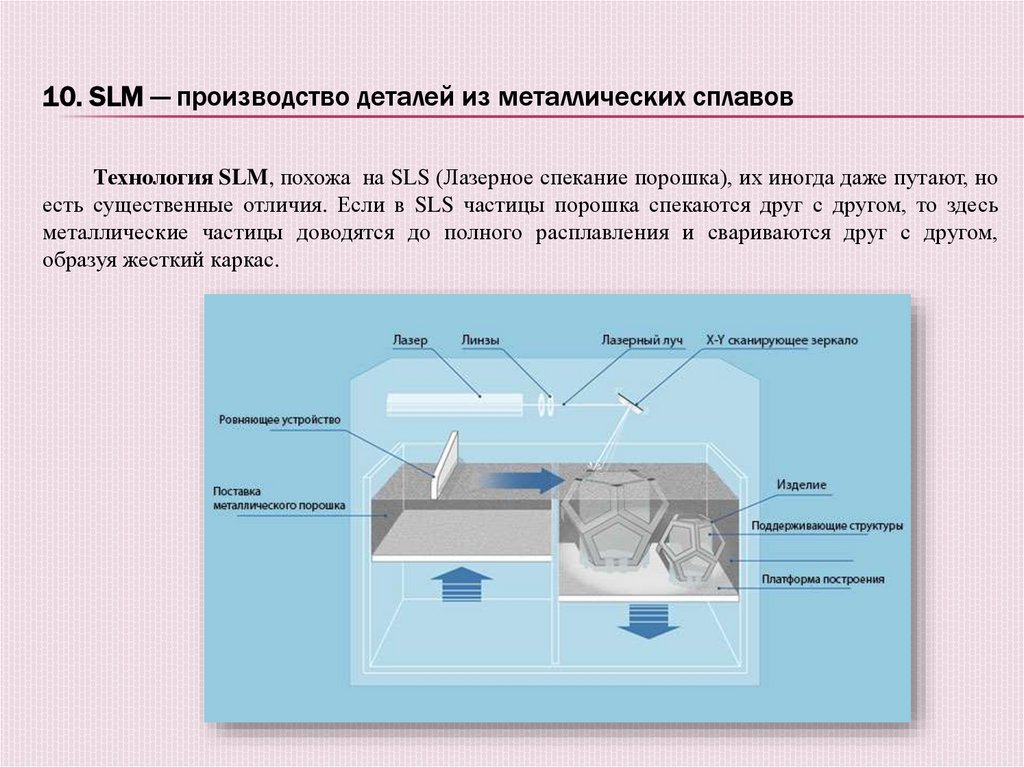 10. SLM — производство деталей из металлических сплавов

Технология SLM, похожа на SLS (Лазерное спекание порошка), их иногда даже путают, но есть существенные отличия. Если в SLS частицы порошка спекаются друг с другом, то здесь металлические частицы доводятся до полного расплавления и свариваются друг с другом, образуя жесткий каркас.

Лазер
Линзы
Лазерный луч
X-Y сканирующее зеркало
Ровняющее устройство
Поставка металлического порошка
Изделие
Поддерживающие структуры
Платформа построения