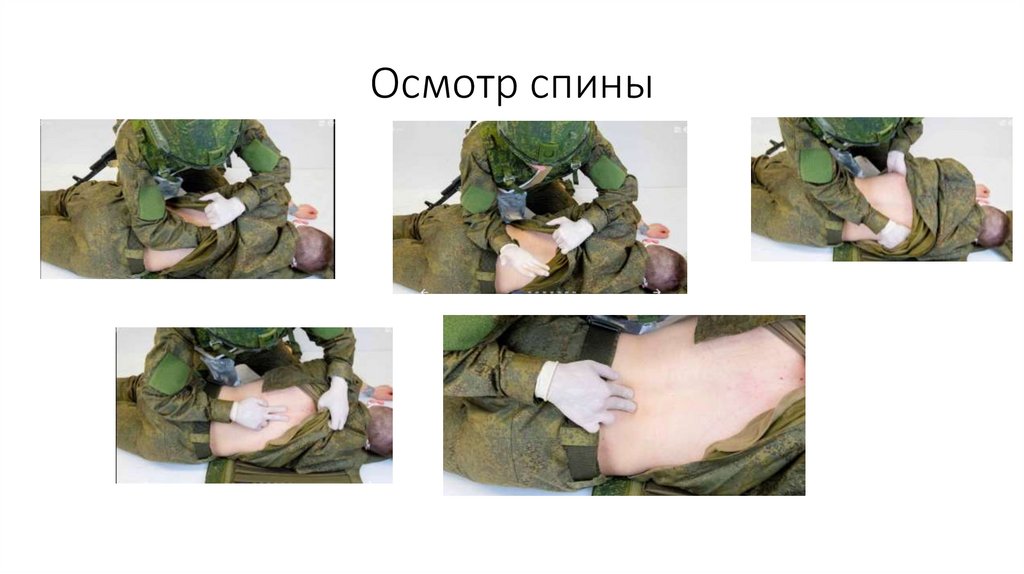 Осмотр спины