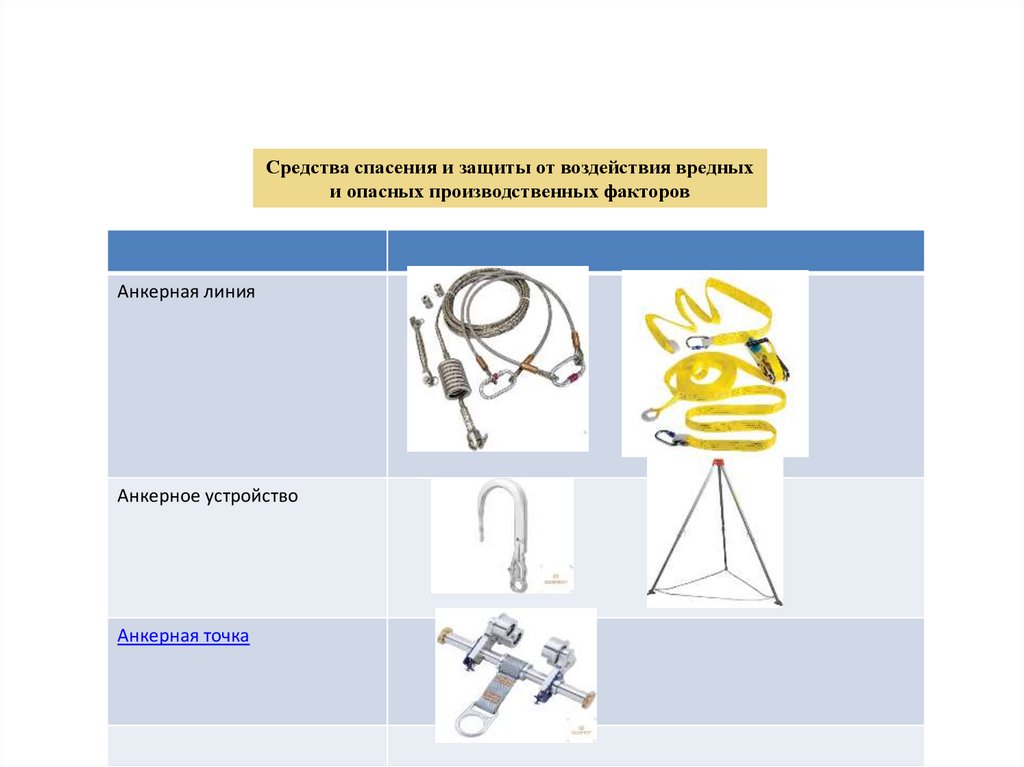 Средства спасения и защиты от воздействия вредных и опасных производственных факторов

| | |
|---|---|
| Анкерная линия | |
| Анкерное устройство | |
| Анкерная точка | |
| | |