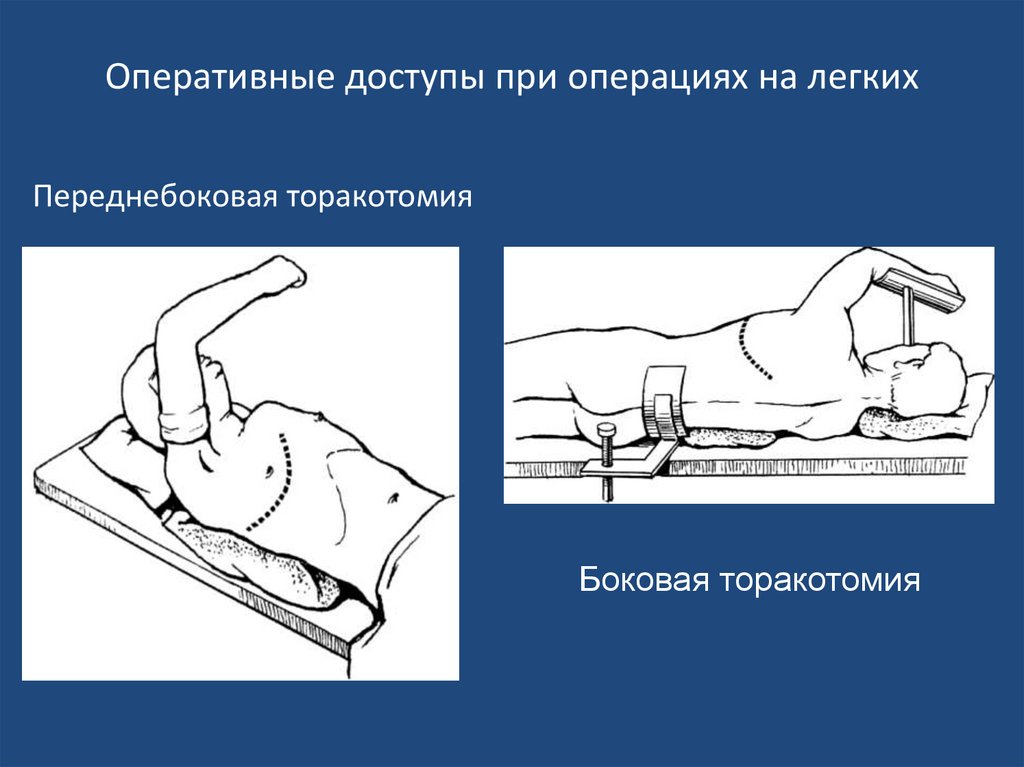 Оперативные доступы при операциях на легких

Переднебоковая торакотомия

Боковая торакотомия