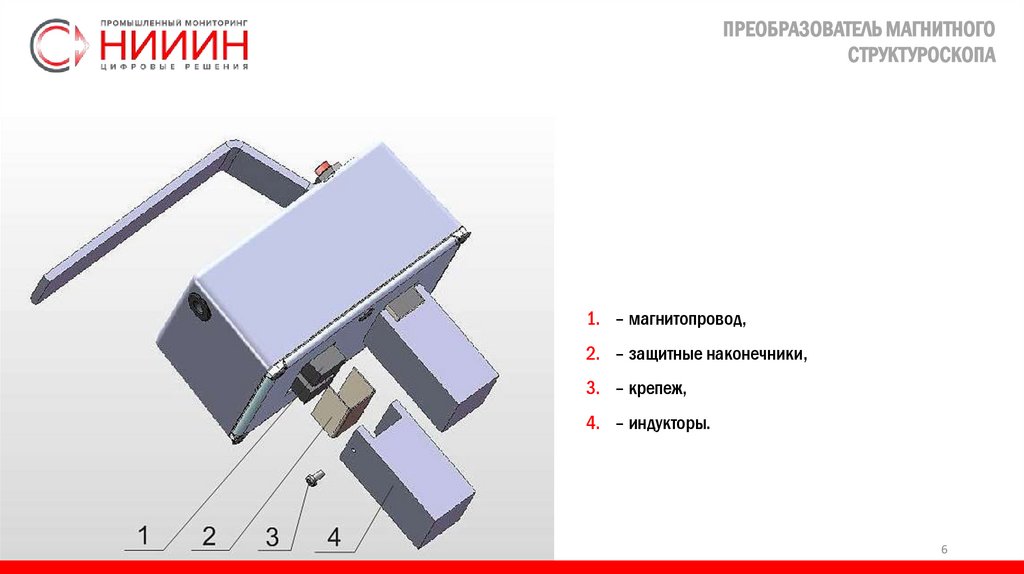 ПРОМЫШЛЕННЫЙ МОНИТОРИНГ
НИИИН
ЦИФРОВЫЕ РЕШЕНИЯ

ПРЕОБРАЗОВАТЕЛЬ МАГНИТНОГО СТРУКТУРОСКОПА

1 2 3 4

1. – магнитопровод,
2. – защитные наконечники,
3. – крепеж,
4. – индукторы.

6