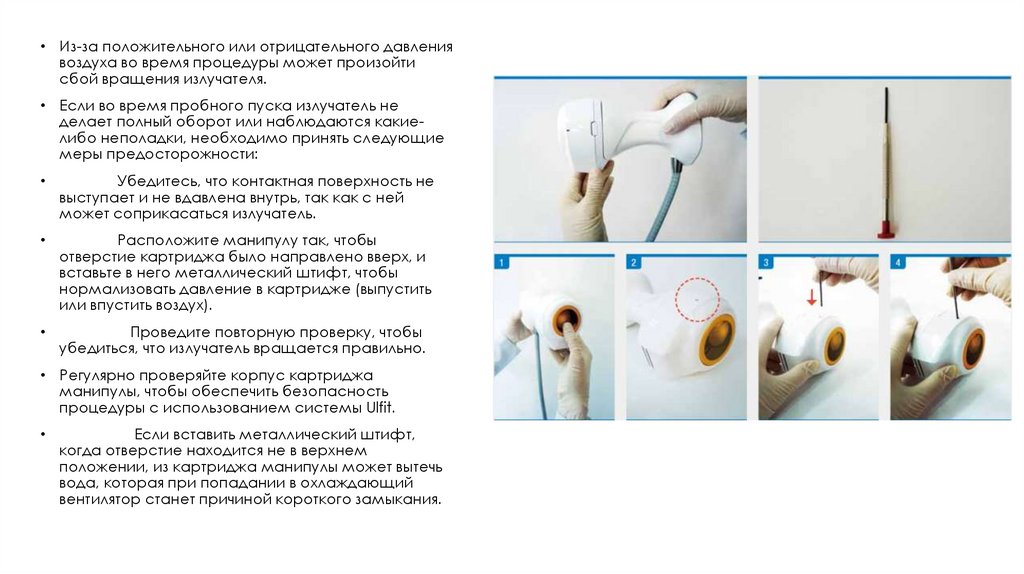 • Из-за положительного или отрицательного давления воздуха во время процедуры может произойти сбой вращения излучателя.

• Если во время пробного пуска излучатель не делает полный оборот или наблюдаются какие-либо неполадки, необходимо принять следующие меры предосторожности:

• Убедитесь, что контактная поверхность не выступает и не вдавлена внутрь, так как с ней может соприкасаться излучатель.

• Расположите манипулу так, чтобы отверстие картриджа было направлено вверх, и вставьте в него металлический штифт, чтобы нормализовать давление в картридже (выпустить или впустить воздух).

• Проведите повторную проверку, чтобы убедиться, что излучатель вращается правильно.

• Регулярно проверяйте корпус картриджа манипулы, чтобы обеспечить безопасность процедуры с использованием системы Ulfit.

• Если вставить металлический штифт, когда отверстие находится не в верхнем положении, из картриджа манипулы может вытечь вода, которая при попадании в охлаждающий вентилятор станет причиной короткого замыкания.

1

2

3

4