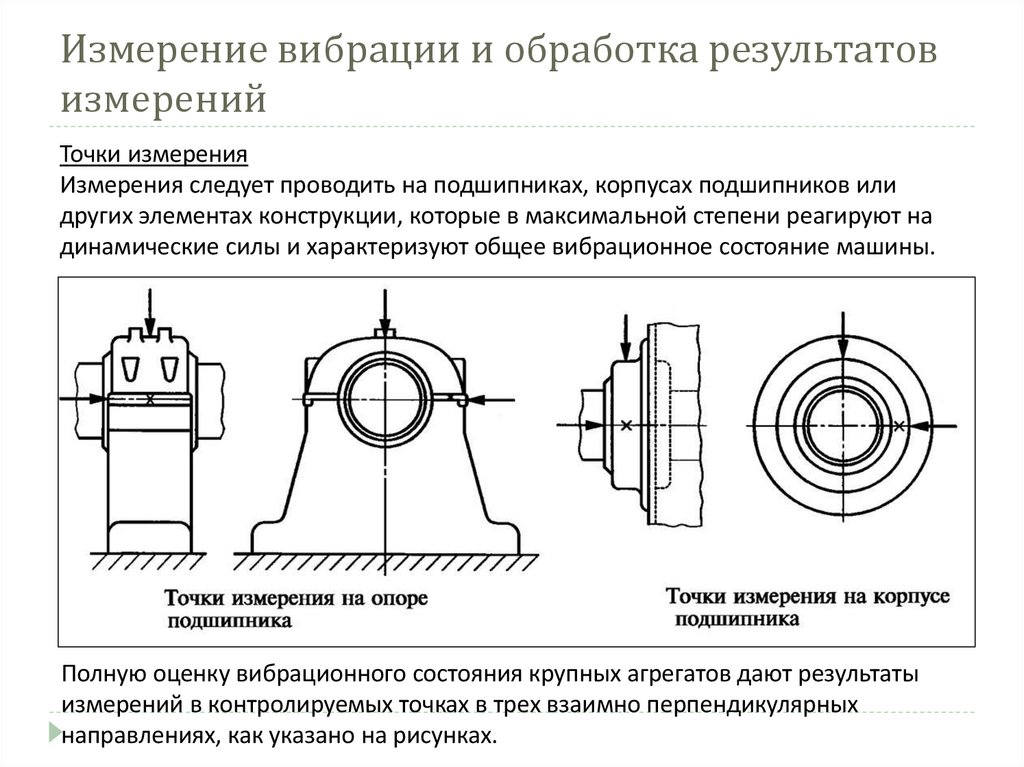 Измерение вибрации и обработка результатов измерений

Точки измерения
Измерения следует проводить на подшипниках, корпусах подшипников или других элементах конструкции, которые в максимальной степени реагируют на динамические силы и характеризуют общее вибрационное состояние машины.

Точки измерения на опоре подшипника

Точки измерения на корпусе подшипника

Полную оценку вибрационного состояния крупных агрегатов дают результаты измерений в контролируемых точках в трех взаимно перпендикулярных направлениях, как указано на рисунках.