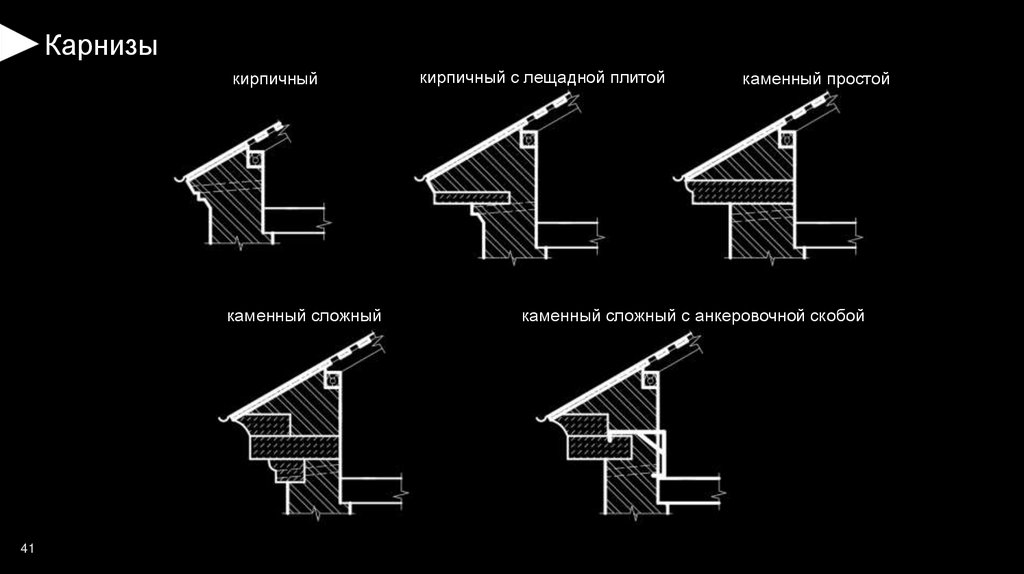 Карнизы

кирпичный

кирпичный с лещадной плитой

каменный простой

каменный сложный

каменный сложный с анкеровочной скобой

41