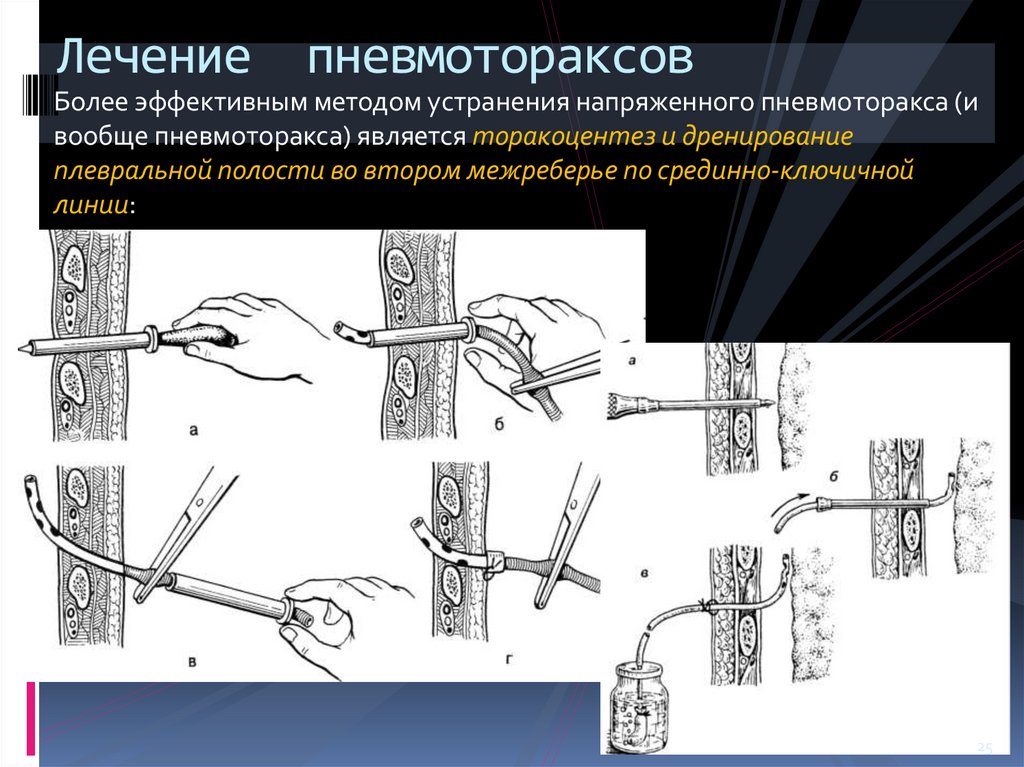 Лечение пневмотораксов

Более эффективным методом устранения напряженного пневмоторакса (и вообще пневмоторакса) является торакоцентез и дренирование плевральной полости во втором межреберье по срединно-ключичной линии:

а

б

в

г

а

б

в

35