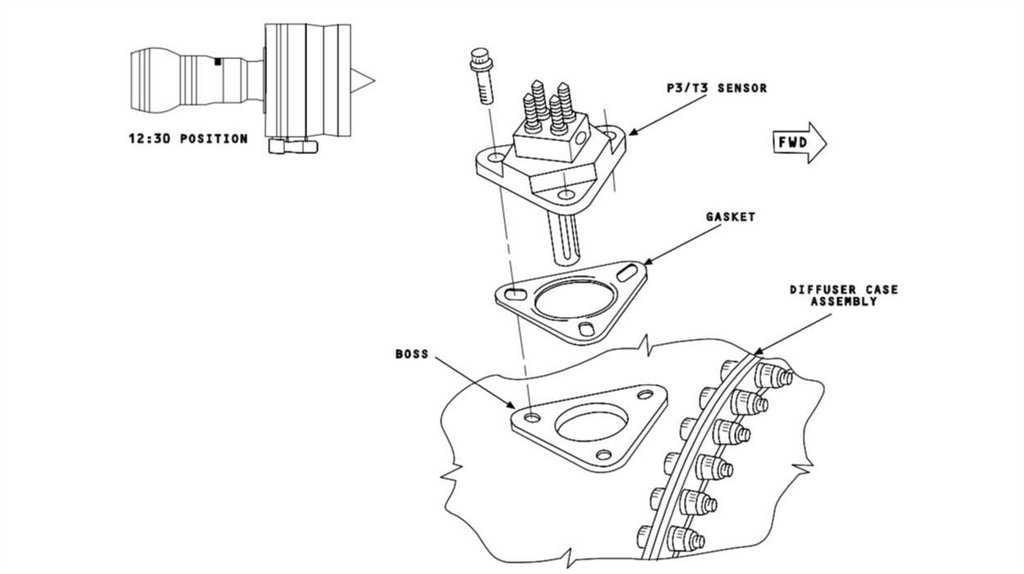 12:30 POSITION

P3/T3 SENSOR

FWD

GASKET

DIFFUSER CASE ASSEMBLY

BOSS