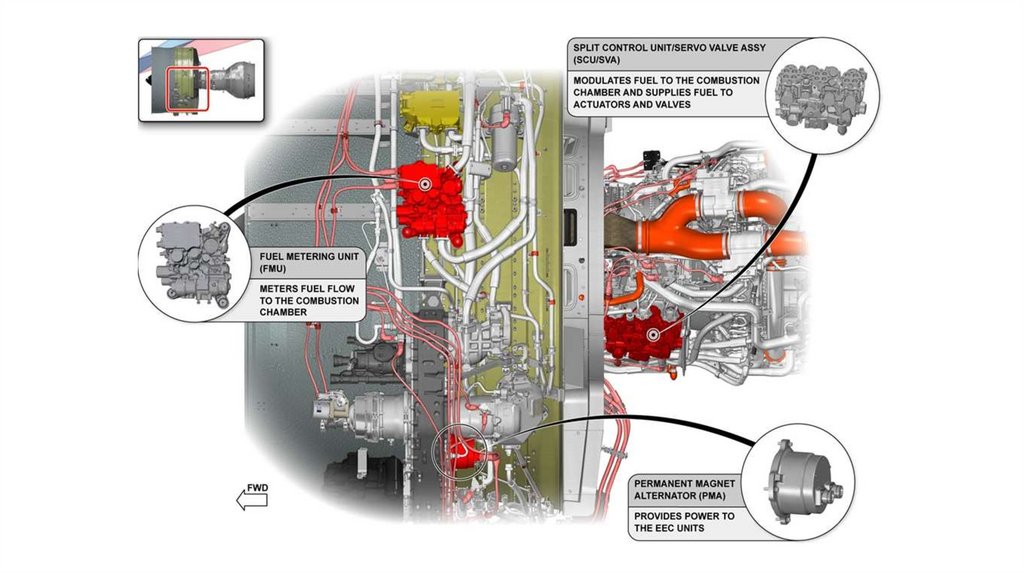 SPLIT CONTROL UNIT/SERVO VALVE ASSY (SCU/SVA)

MODULATES FUEL TO THE COMBUSTION CHAMBER AND SUPPLIES FUEL TO ACTUATORS AND VALVES

FUEL METERING UNIT (FMU)

METERS FUEL FLOW TO THE COMBUSTION CHAMBER

FWD

PERMANENT MAGNET ALTERNATOR (PMA)

PROVIDES POWER TO THE EEC UNITS