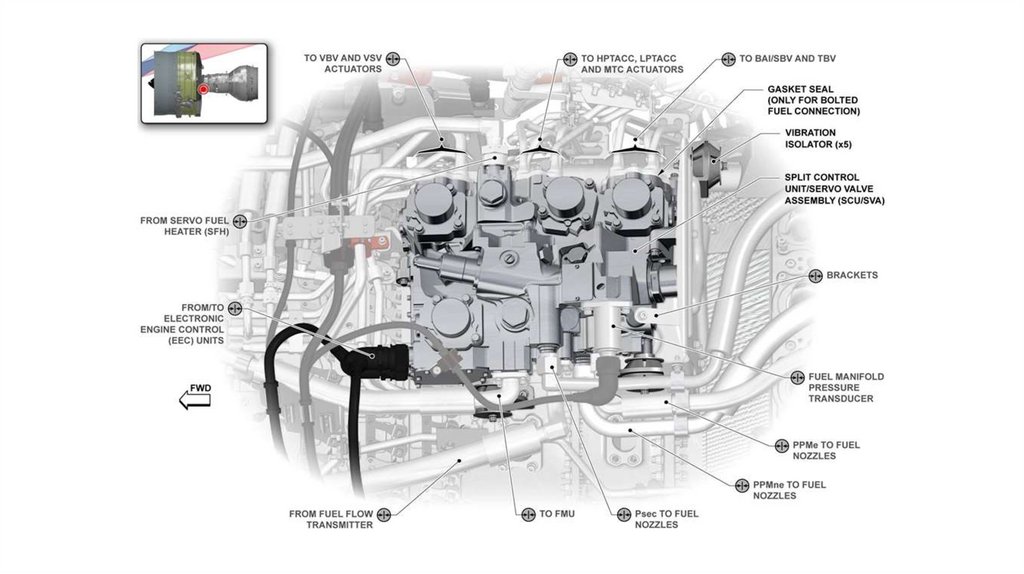 TO VBV AND VSV ACTUATORS

TO HPTACC, LPTACC AND MTC ACTUATORS

TO BAI/SBV AND TBV

GASKET SEAL (ONLY FOR BOLTED FUEL CONNECTION)

VIBRATION ISOLATOR (x5)

SPLIT CONTROL UNIT/SERVO VALVE ASSEMBLY (SCU/SVA)

FROM SERVO FUEL HEATER (SFH)

BRACKETS

FROM/TO ELECTRONIC ENGINE CONTROL (EEC) UNITS

FWD

FUEL MANIFOLD PRESSURE TRANSDUCER

PPMe TO FUEL NOZZLES

PPMne TO FUEL NOZZLES

FROM FUEL FLOW TRANSMITTER

TO FMU

Psec TO FUEL NOZZLES