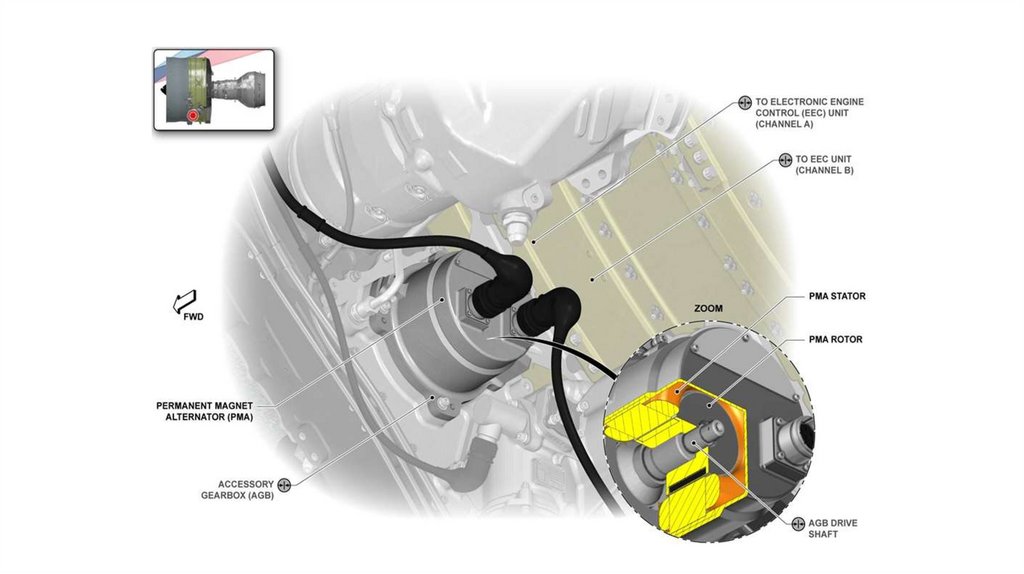 TO ELECTRONIC ENGINE CONTROL (EEC) UNIT (CHANNEL A)

TO EEC UNIT (CHANNEL B)

FWD

ZOOM

PMA STATOR

PMA ROTOR

PERMANENT MAGNET ALTERNATOR (PMA)

ACCESSORY GEARBOX (AGB)

AGB DRIVE SHAFT