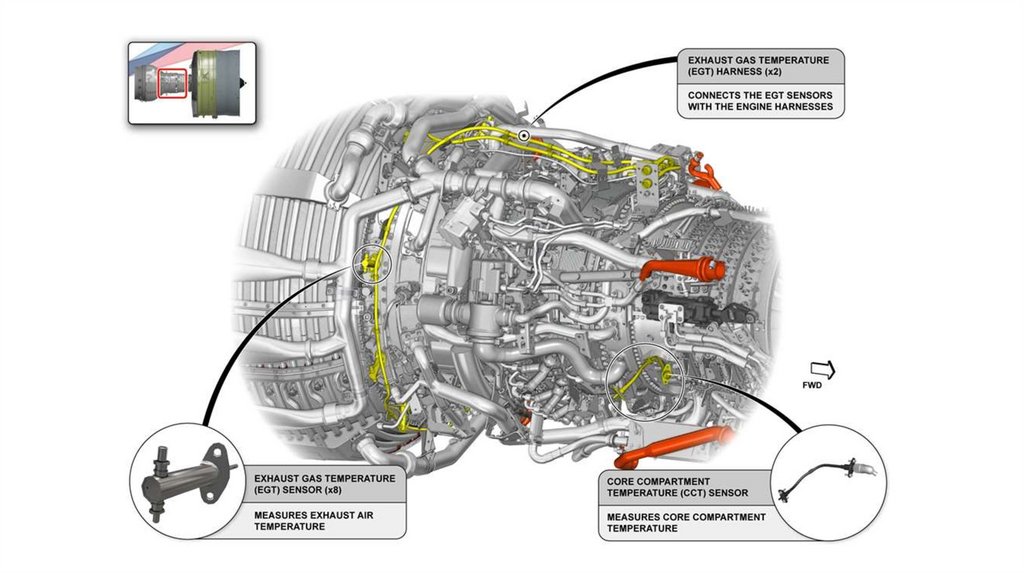 EXHAUST GAS TEMPERATURE (EGT) HARNESS (x2)

CONNECTS THE EGT SENSORS WITH THE ENGINE HARNESSES

FWD

EXHAUST GAS TEMPERATURE (EGT) SENSOR (x8)

MEASURES EXHAUST AIR TEMPERATURE

CORE COMPARTMENT TEMPERATURE (CCT) SENSOR

MEASURES CORE COMPARTMENT TEMPERATURE