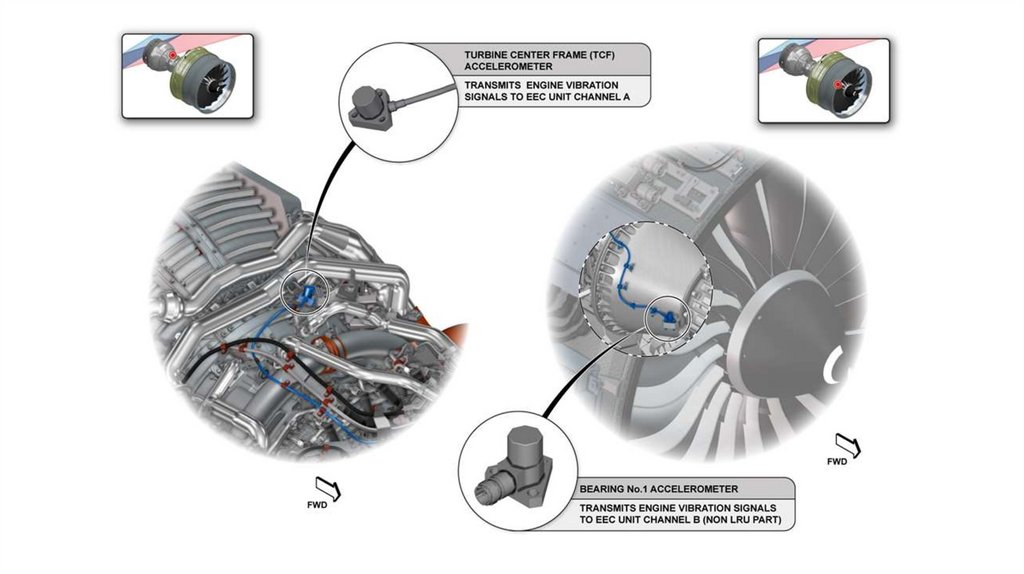 TURBINE CENTER FRAME (TCF) ACCELEROMETER

TRANSMITS ENGINE VIBRATION SIGNALS TO EEC UNIT CHANNEL A

FWD

FWD

BEARING No.1 ACCELEROMETER

TRANSMITS ENGINE VIBRATION SIGNALS TO EEC UNIT CHANNEL B (NON LRU PART)