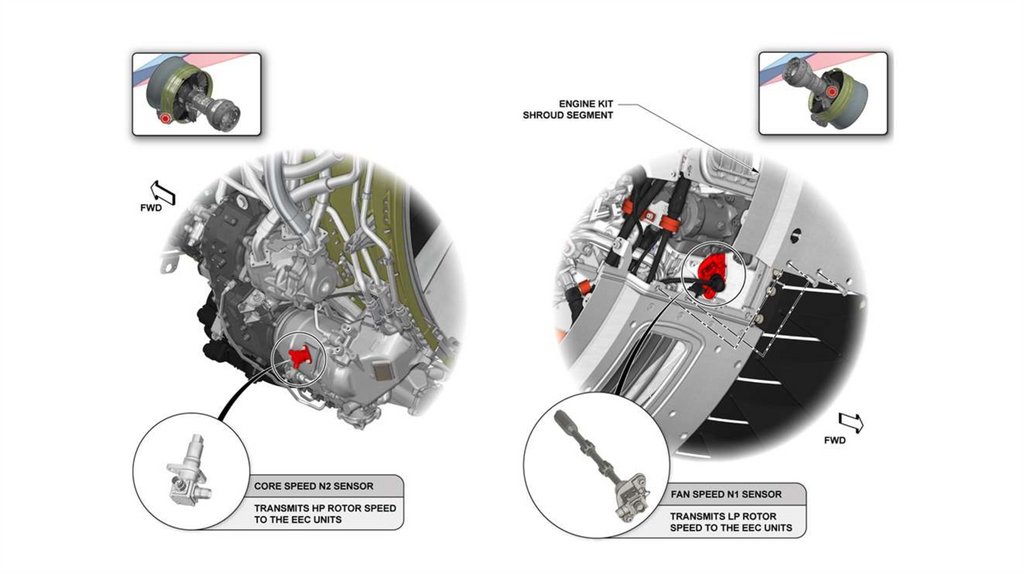 FWD

CORE SPEED N2 SENSOR

TRANSMITS HP ROTOR SPEED TO THE EEC UNITS

ENGINE KIT SHROUD SEGMENT

FWD

FAN SPEED N1 SENSOR

TRANSMITS LP ROTOR SPEED TO THE EEC UNITS